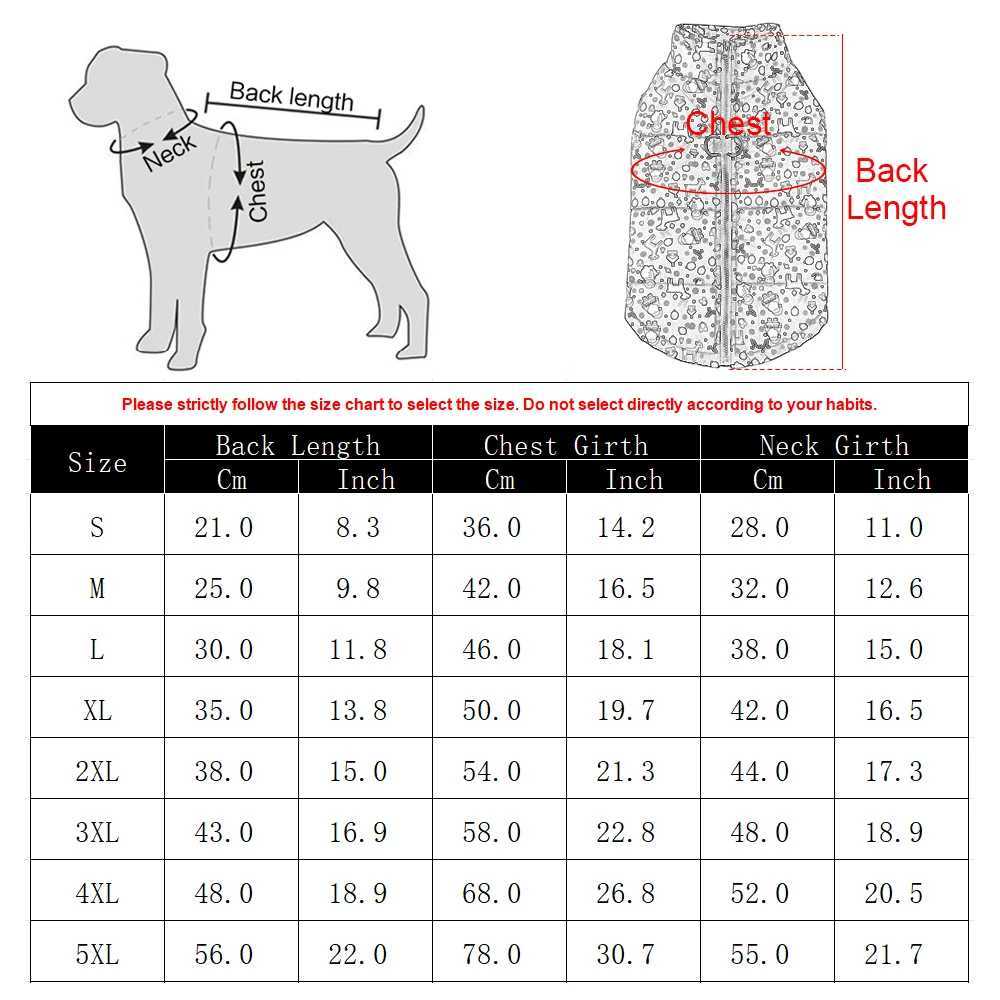 Back length
Neck
Chest

Chest
Back Length

Please strictly follow the size chart to select the size. Do not select directly according to your habits.

| Size | Back Length Cm | Back Length Inch | Chest Girth Cm | Chest Girth Inch | Neck Girth Cm | Neck Girth Inch |
|---|---|---|---|---|---|---|
| S | 21.0 | 8.3 | 36.0 | 14.2 | 28.0 | 11.0 |
| M | 25.0 | 9.8 | 42.0 | 16.5 | 32.0 | 12.6 |
| L | 30.0 | 11.8 | 46.0 | 18.1 | 38.0 | 15.0 |
| XL | 35.0 | 13.8 | 50.0 | 19.7 | 42.0 | 16.5 |
| 2XL | 38.0 | 15.0 | 54.0 | 21.3 | 44.0 | 17.3 |
| 3XL | 43.0 | 16.9 | 58.0 | 22.8 | 48.0 | 18.9 |
| 4XL | 48.0 | 18.9 | 68.0 | 26.8 | 52.0 | 20.5 |
| 5XL | 56.0 | 22.0 | 78.0 | 30.7 | 55.0 | 21.7 |