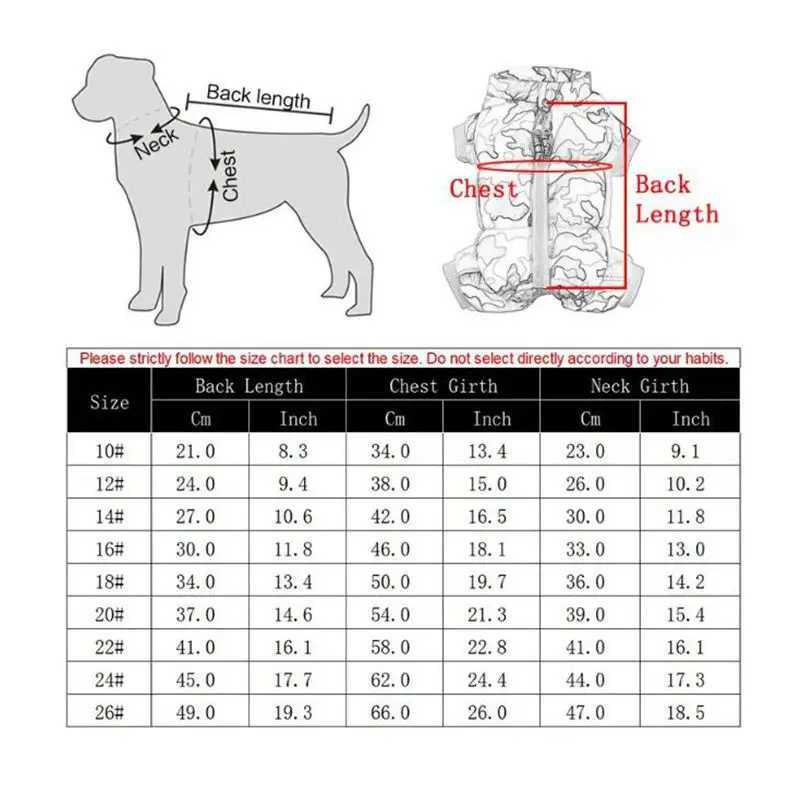 Back length
Neck
Chest

Chest
Back Length

Please strictly follow the size chart to select the size. Do not select directly according to your habits.

| Size | Back Length Cm | Back Length Inch | Chest Girth Cm | Chest Girth Inch | Neck Girth Cm | Neck Girth Inch |
|---|---|---|---|---|---|---|
| 10# | 21.0 | 8.3 | 34.0 | 13.4 | 23.0 | 9.1 |
| 12# | 24.0 | 9.4 | 38.0 | 15.0 | 26.0 | 10.2 |
| 14# | 27.0 | 10.6 | 42.0 | 16.5 | 30.0 | 11.8 |
| 16# | 30.0 | 11.8 | 46.0 | 18.1 | 33.0 | 13.0 |
| 18# | 34.0 | 13.4 | 50.0 | 19.7 | 36.0 | 14.2 |
| 20# | 37.0 | 14.6 | 54.0 | 21.3 | 39.0 | 15.4 |
| 22# | 41.0 | 16.1 | 58.0 | 22.8 | 41.0 | 16.1 |
| 24# | 45.0 | 17.7 | 62.0 | 24.4 | 44.0 | 17.3 |
| 26# | 49.0 | 19.3 | 66.0 | 26.0 | 47.0 | 18.5 |