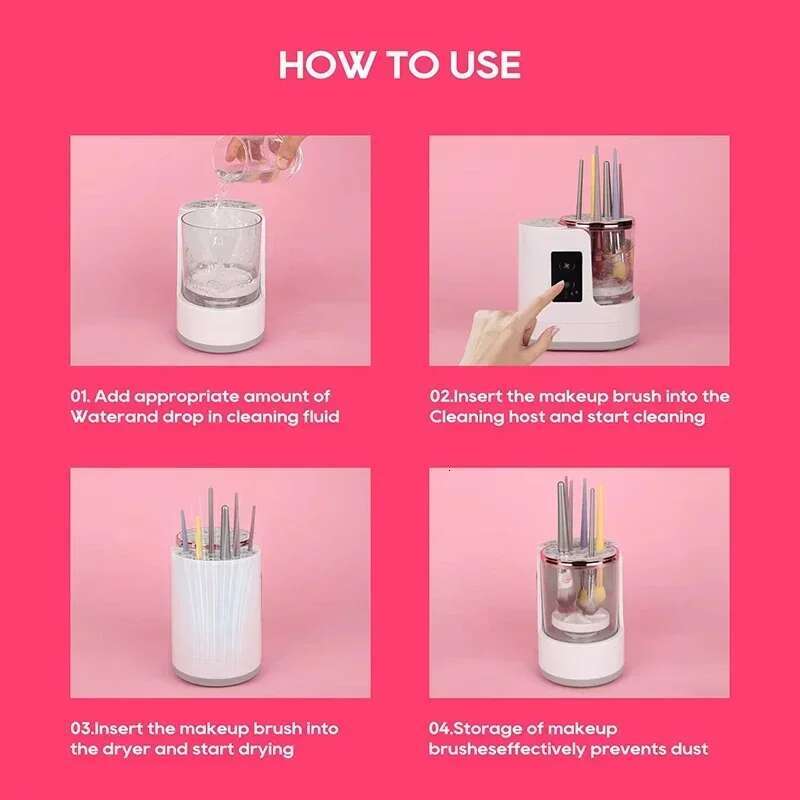 HOW TO USE

01. Add appropriate amount of Waterand drop in cleaning fluid

02.Insert the makeup brush into the Cleaning host and start cleaning

03.Insert the makeup brush into the dryer and start drying

04.Storage of makeup brusheseffectively prevents dust