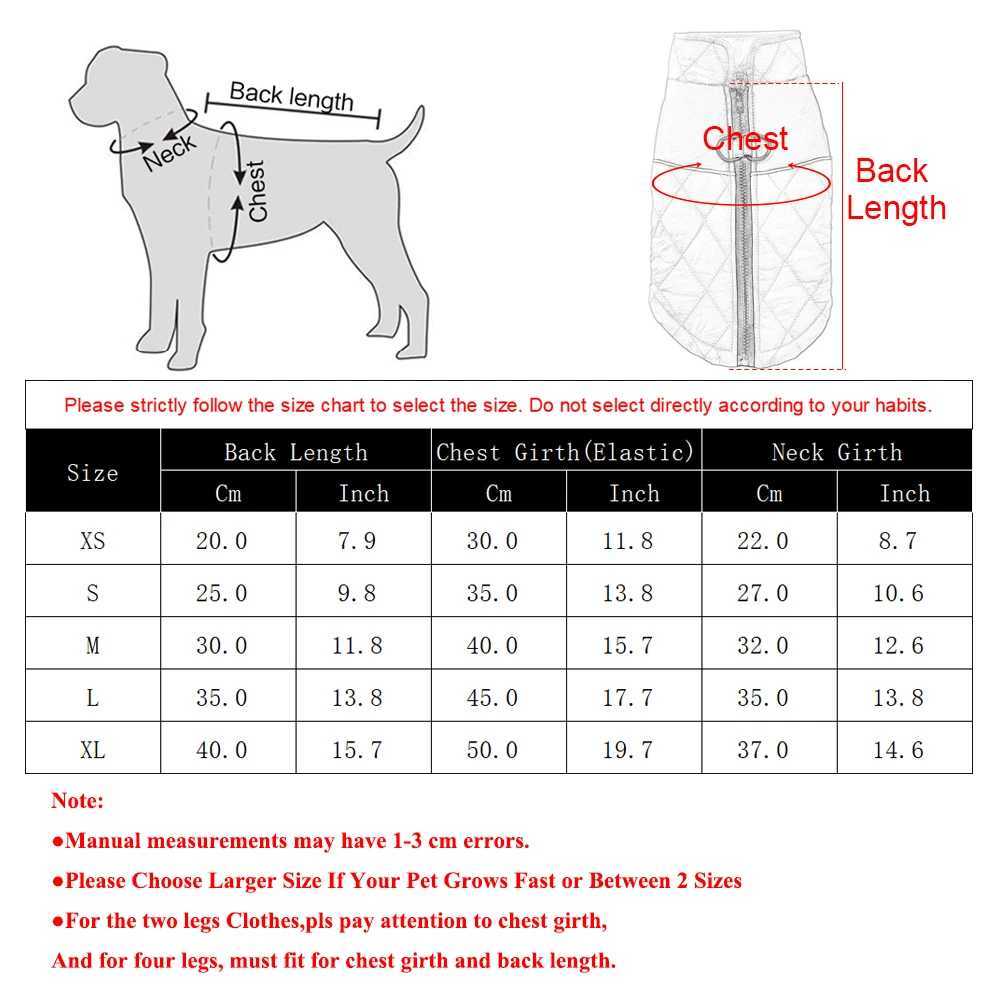 Back length
Neck
Chest

Chest
Back Length

Please strictly follow the size chart to select the size. Do not select directly according to your habits.

| Size | Back Length | | Chest Girth(Elastic) | | Neck Girth | |
|---|---|---|---|---|---|---|
| | Cm | Inch | Cm | Inch | Cm | Inch |
| XS | 20.0 | 7.9 | 30.0 | 11.8 | 22.0 | 8.7 |
| S | 25.0 | 9.8 | 35.0 | 13.8 | 27.0 | 10.6 |
| M | 30.0 | 11.8 | 40.0 | 15.7 | 32.0 | 12.6 |
| L | 35.0 | 13.8 | 45.0 | 17.7 | 35.0 | 13.8 |
| XL | 40.0 | 15.7 | 50.0 | 19.7 | 37.0 | 14.6 |

Note:
●Manual measurements may have 1-3 cm errors.
●Please Choose Larger Size If Your Pet Grows Fast or Between 2 Sizes
●For the two legs Clothes,pls pay attention to chest girth,
And for four legs, must fit for chest girth and back length.