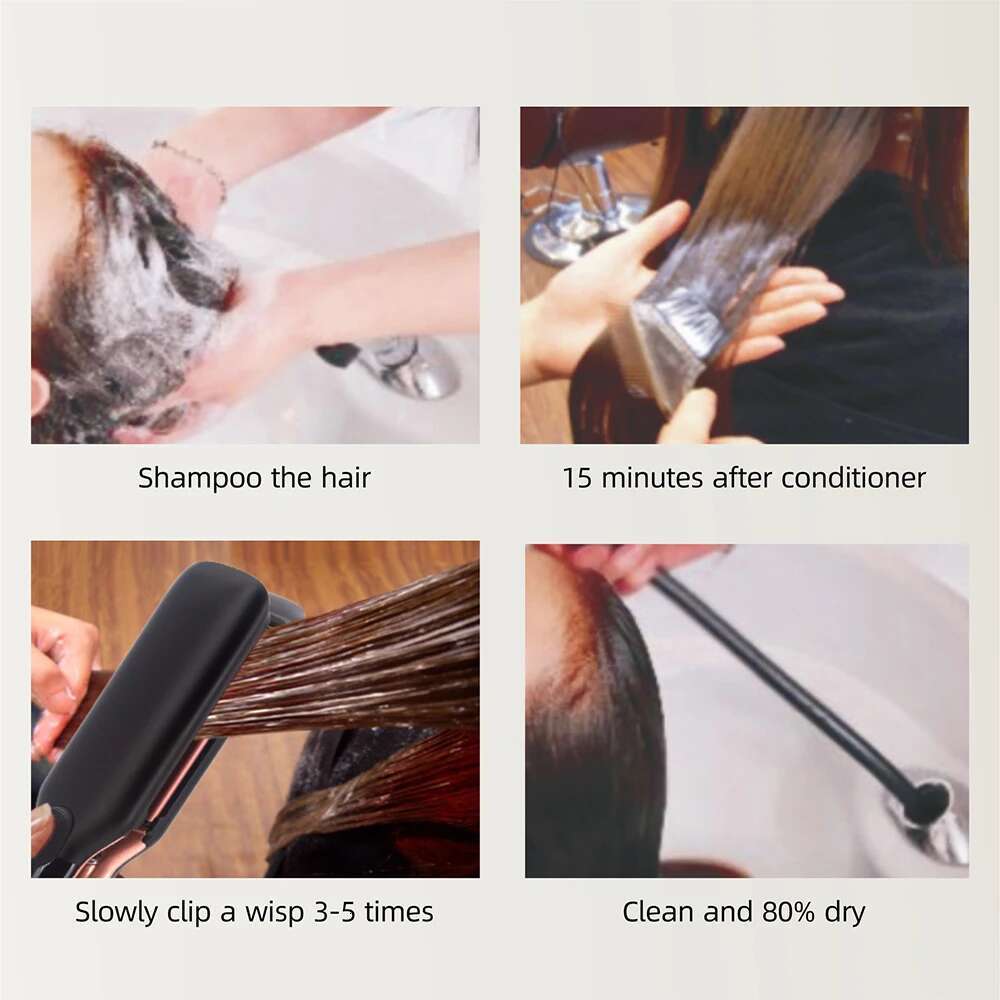 Shampoo the hair

15 minutes after conditioner

Slowly clip a wisp 3-5 times

Clean and 80% dry