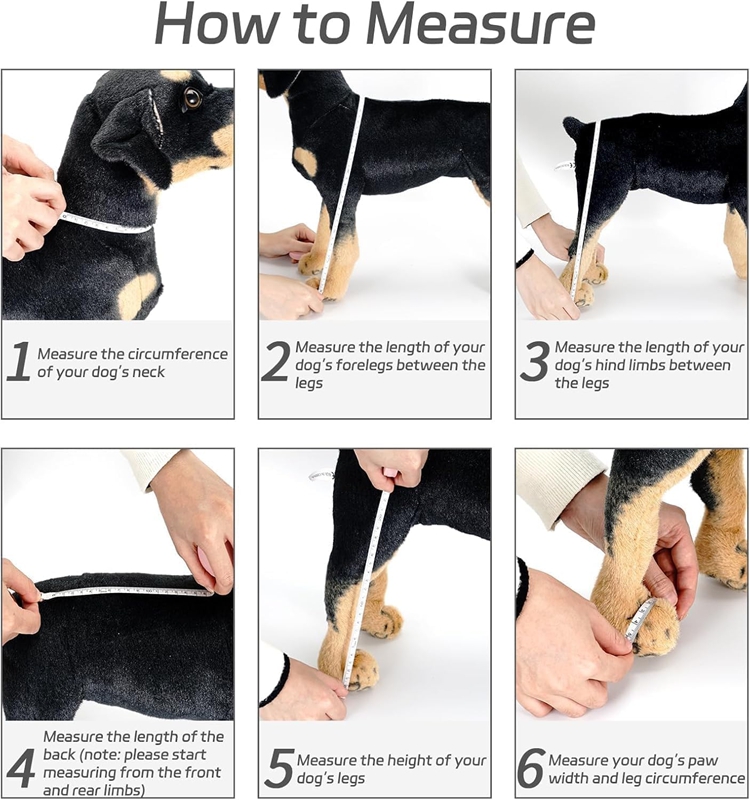 How to Measure

1 Measure the circumference of your dog's neck

2 Measure the length of your dog's forelegs between the legs

3 Measure the length of your dog's hind limbs between the legs

4 Measure the length of the back (note: please start measuring from the front and rear limbs)

5 Measure the height of your dog's legs

6 Measure your dog's paw width and leg circumference