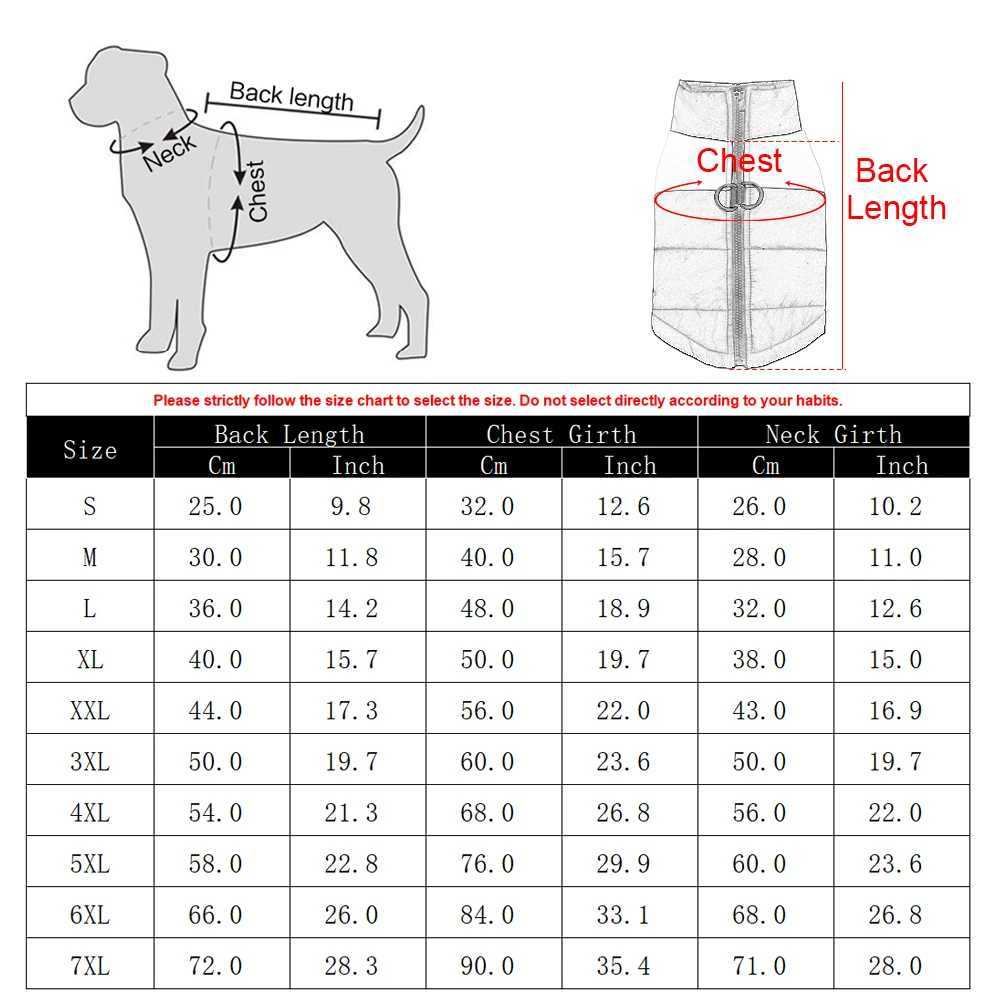 Back length
Neck
Chest

Chest
Back Length

Please strictly follow the size chart to select the size. Do not select directly according to your habits.

| Size | Back Length Cm | Back Length Inch | Chest Girth Cm | Chest Girth Inch | Neck Girth Cm | Neck Girth Inch |
|---|---|---|---|---|---|---|
| S | 25.0 | 9.8 | 32.0 | 12.6 | 26.0 | 10.2 |
| M | 30.0 | 11.8 | 40.0 | 15.7 | 28.0 | 11.0 |
| L | 36.0 | 14.2 | 48.0 | 18.9 | 32.0 | 12.6 |
| XL | 40.0 | 15.7 | 50.0 | 19.7 | 38.0 | 15.0 |
| XXL | 44.0 | 17.3 | 56.0 | 22.0 | 43.0 | 16.9 |
| 3XL | 50.0 | 19.7 | 60.0 | 23.6 | 50.0 | 19.7 |
| 4XL | 54.0 | 21.3 | 68.0 | 26.8 | 56.0 | 22.0 |
| 5XL | 58.0 | 22.8 | 76.0 | 29.9 | 60.0 | 23.6 |
| 6XL | 66.0 | 26.0 | 84.0 | 33.1 | 68.0 | 26.8 |
| 7XL | 72.0 | 28.3 | 90.0 | 35.4 | 71.0 | 28.0 |