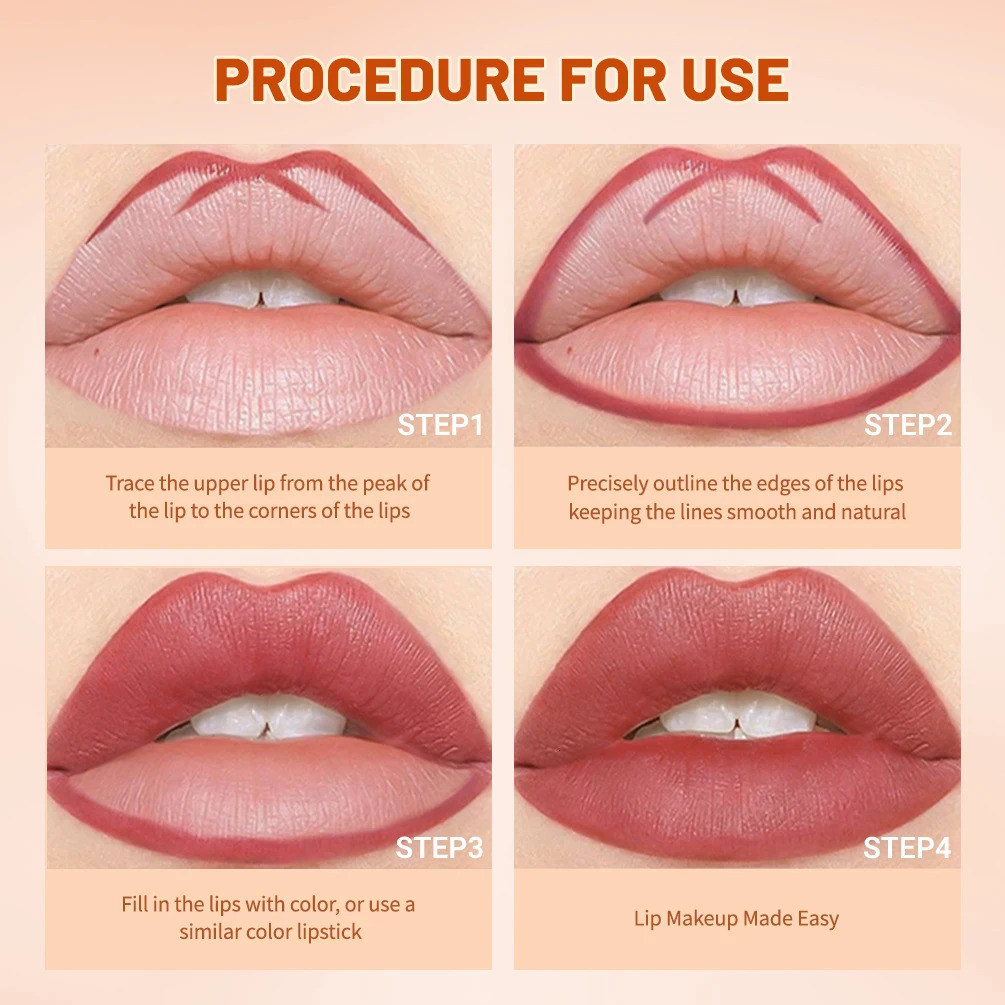 PROCEDURE FOR USE

STEP1

Trace the upper lip from the peak of the lip to the corners of the lips

STEP2

Precisely outline the edges of the lips keeping the lines smooth and natural

STEP3

Fill in the lips with color, or use a similar color lipstick

STEP4

Lip Makeup Made Easy