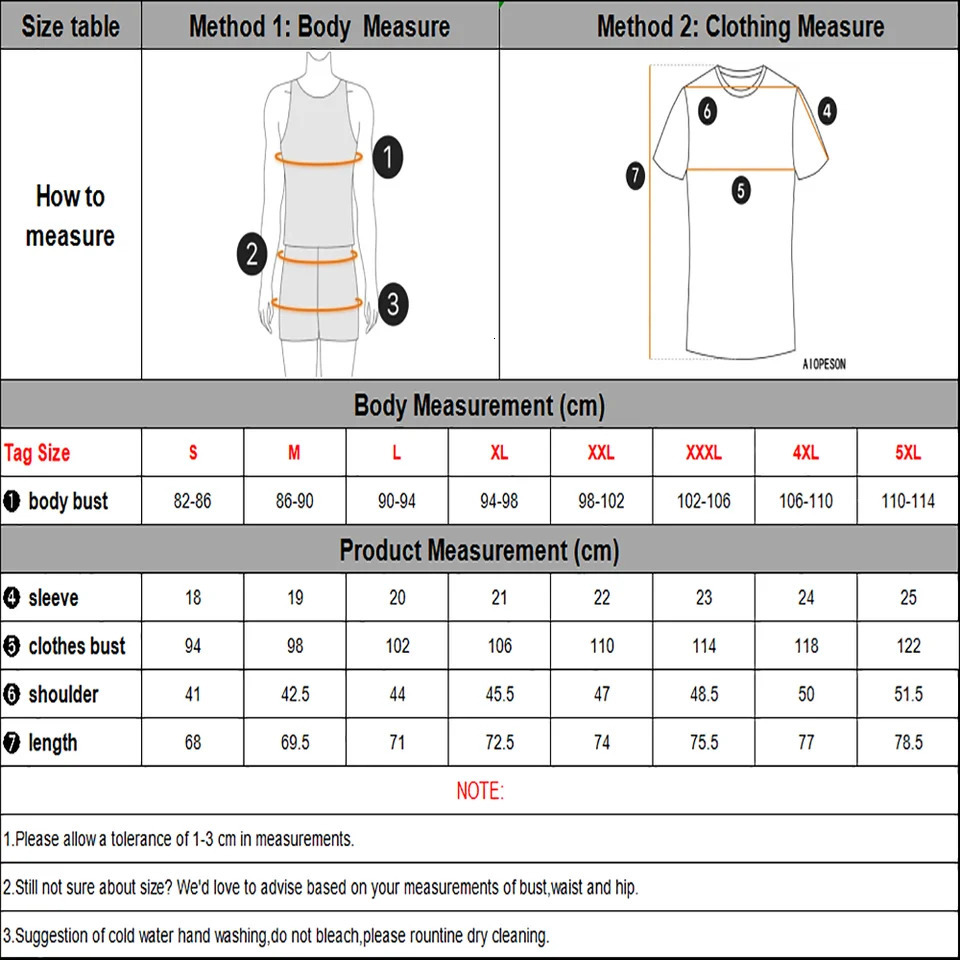 | Size table | Method 1: Body Measure | Method 2: Clothing Measure |
|---|---|---|
| How to measure | 1 2 3 | 6 4 7 5 AIOPESON |

Body Measurement (cm)

| Tag Size | S | M | L | XL | XXL | XXXL | 4XL | 5XL |
|---|---|---|---|---|---|---|---|---|
| ❶ body bust | 82-86 | 86-90 | 90-94 | 94-98 | 98-102 | 102-106 | 106-110 | 110-114 |

Product Measurement (cm)

| | | | | | | | | |
|---|---|---|---|---|---|---|---|---|
| ❹ sleeve | 18 | 19 | 20 | 21 | 22 | 23 | 24 | 25 |
| ❺ clothes bust | 94 | 98 | 102 | 106 | 110 | 114 | 118 | 122 |
| ❻ shoulder | 41 | 42.5 | 44 | 45.5 | 47 | 48.5 | 50 | 51.5 |
| ❼ length | 68 | 69.5 | 71 | 72.5 | 74 | 75.5 | 77 | 78.5 |

NOTE:

1.Please allow a tolerance of 1-3 cm in measurements.

2.Still not sure about size? We'd love to advise based on your measurements of bust,waist and hip.

3.Suggestion of cold water hand washing,do not bleach,please rountine dry cleaning.