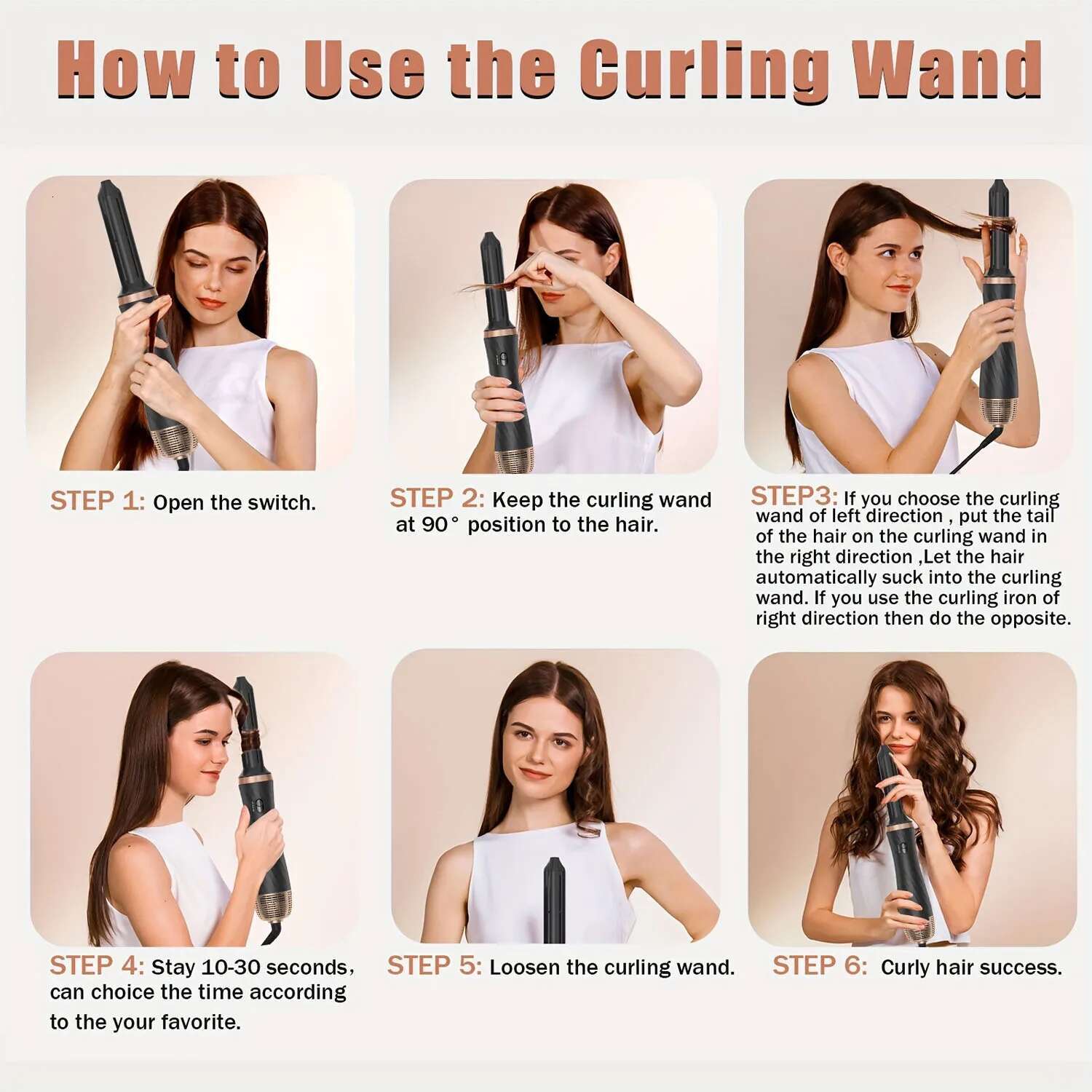 How to Use the Curling Wand

STEP 1: Open the switch.

STEP 2: Keep the curling wand at 90° position to the hair.

STEP3: If you choose the curling wand of left direction , put the tail of the hair on the curling wand in the right direction ,Let the hair automatically suck into the curling wand. If you use the curling iron of right direction then do the opposite.

STEP 4: Stay 10-30 seconds, can choice the time according to the your favorite.

STEP 5: Loosen the curling wand.

STEP 6: Curly hair success.