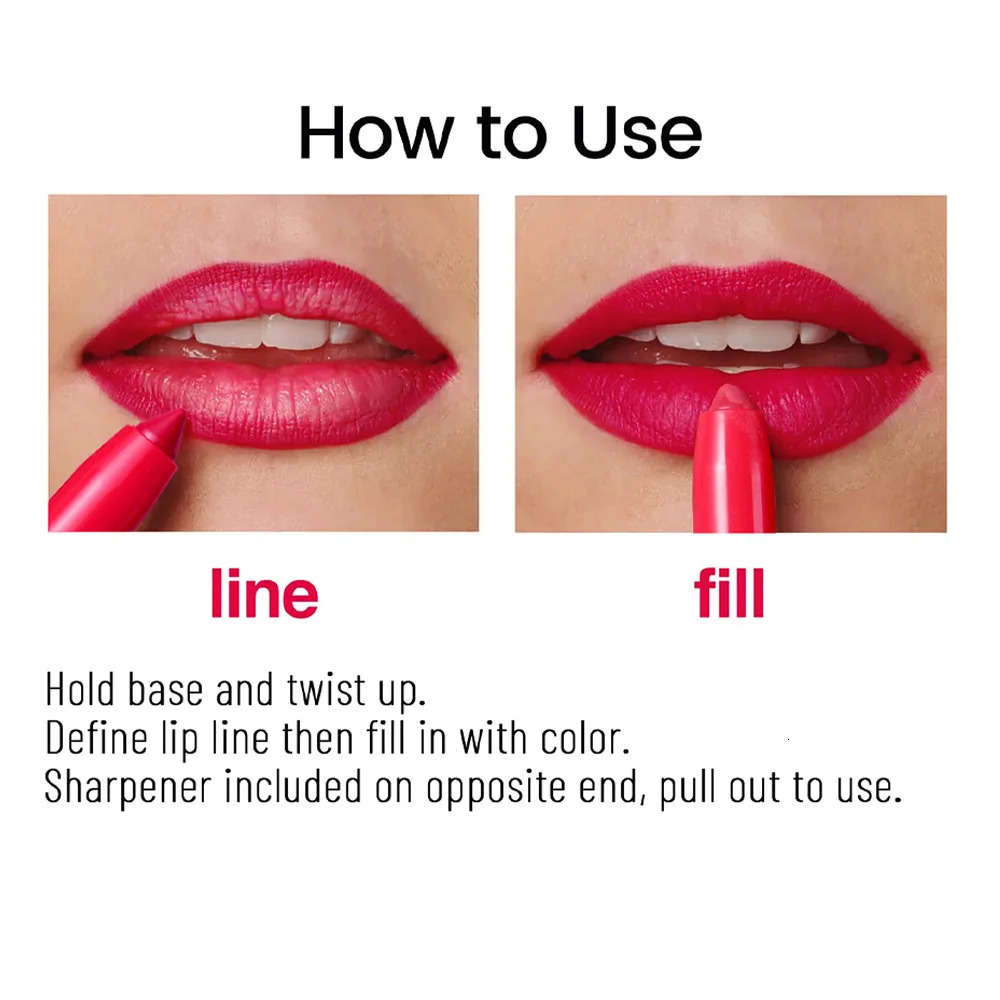 How to Use

line

fill

Hold base and twist up.
Define lip line then fill in with color.
Sharpener included on opposite end, pull out to use.