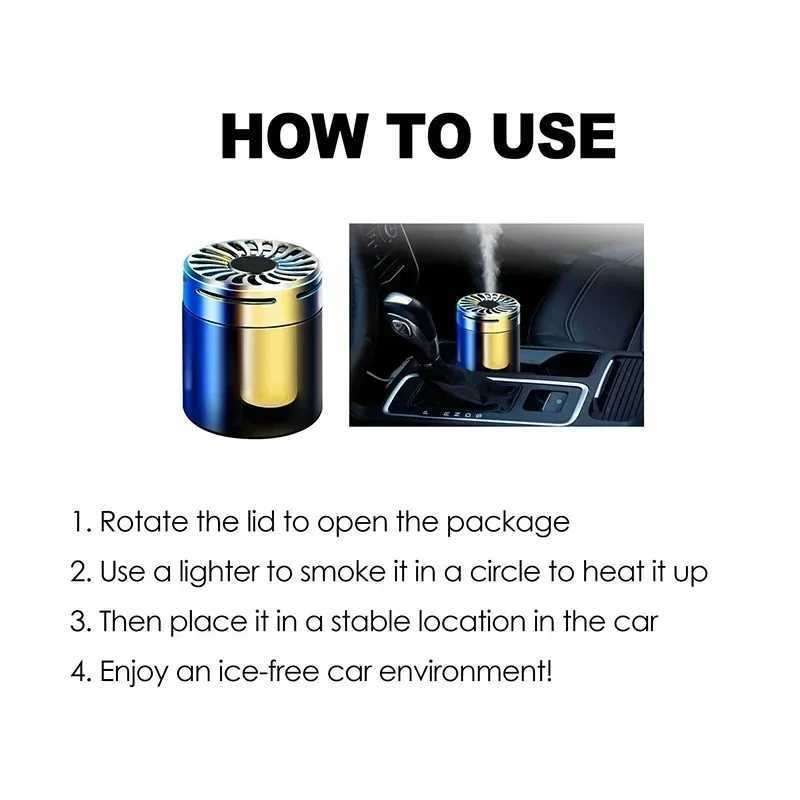 HOW TO USE

1. Rotate the lid to open the package
2. Use a lighter to smoke it in a circle to heat it up
3. Then place it in a stable location in the car
4. Enjoy an ice-free car environment!