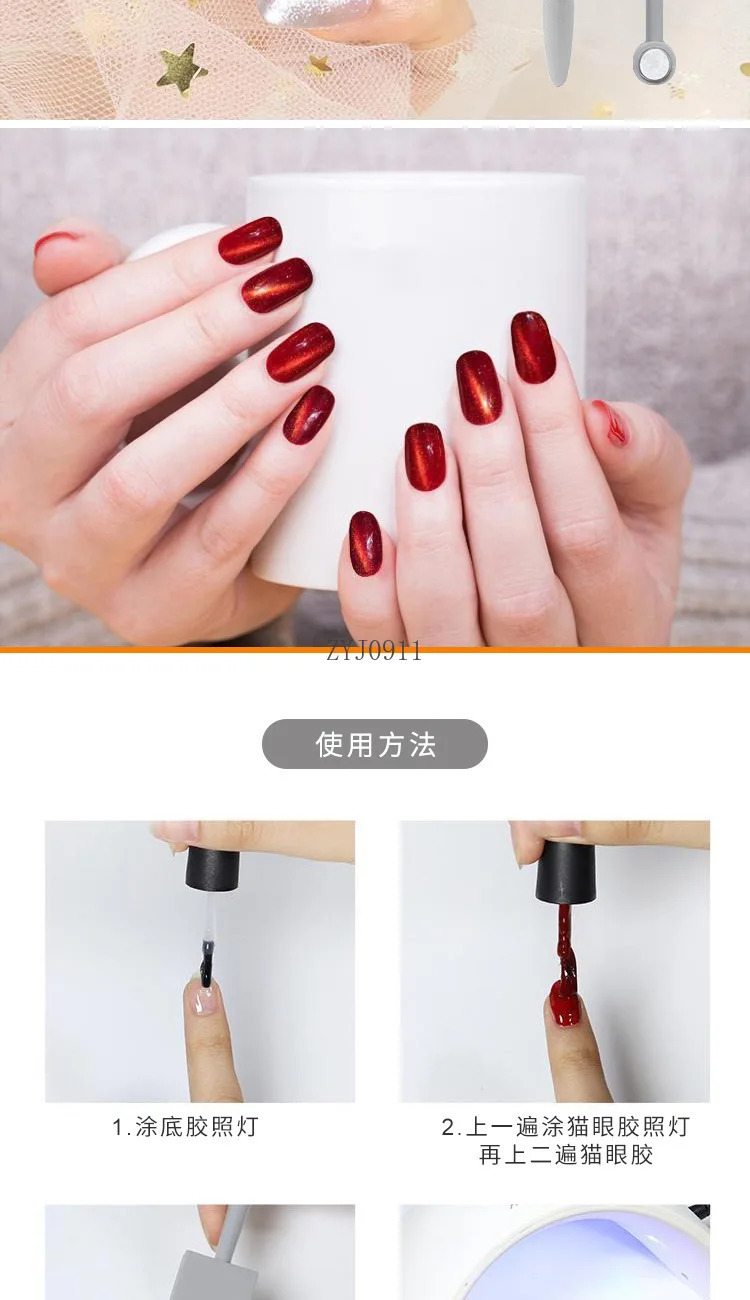 ZYJ0911

使用方法

1.涂底胶照灯

2.上一遍涂猫眼胶照灯
再上二遍猫眼胶