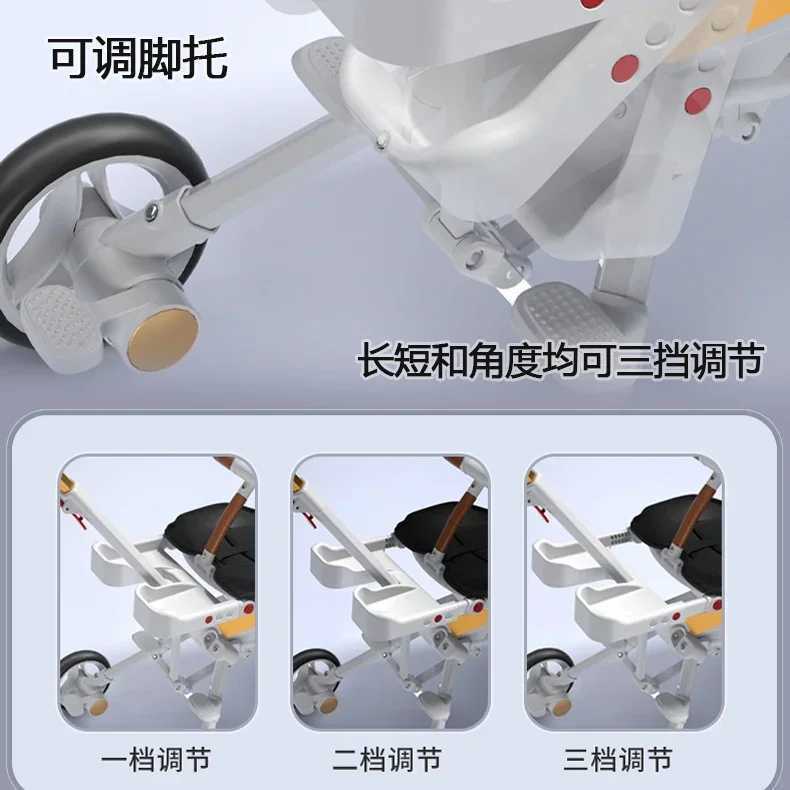 可调脚托

长短和角度均可三挡调节

一档调节

二档调节

三档调节