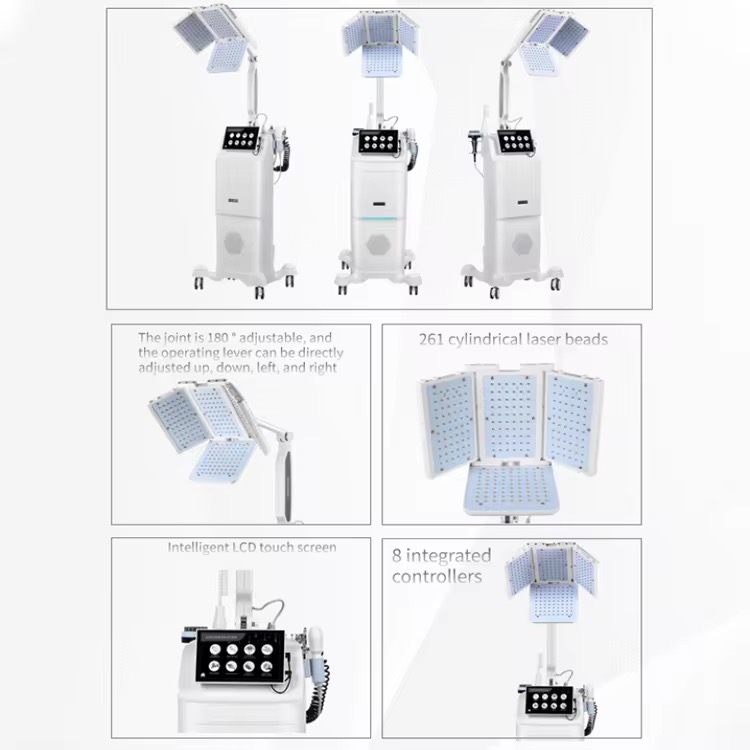 The joint is 180 ° adjustable, and the operating lever can be directly adjusted up, down, left, and right

261 cylindrical laser beads

Intelligent LCD touch screen

8 integrated controllers