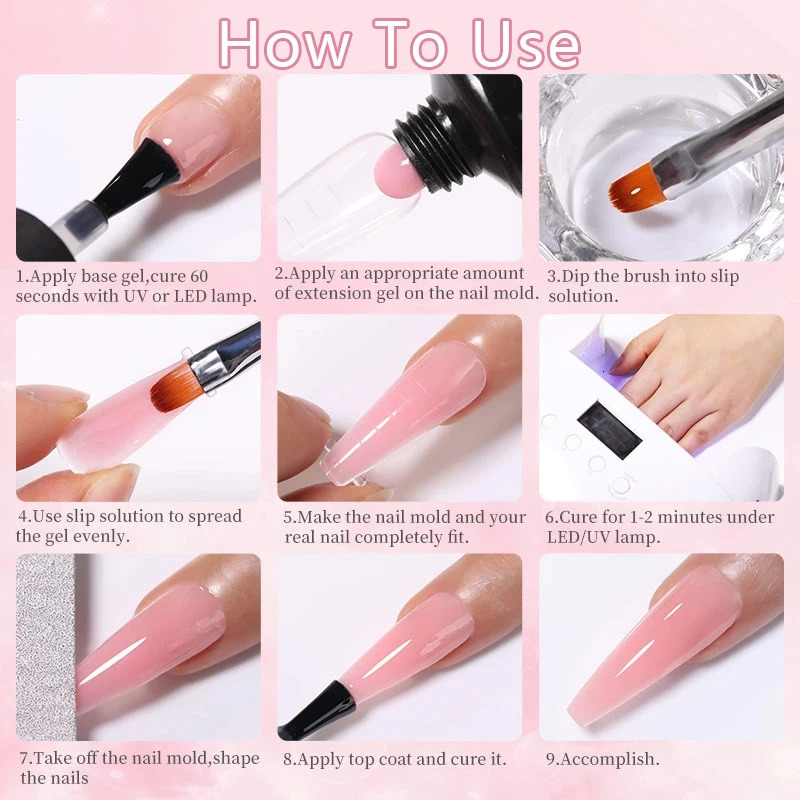 How To Use

1.Apply base gel,cure 60 seconds with UV or LED lamp.

2.Apply an appropriate amount of extension gel on the nail mold.

3.Dip the brush into slip solution.

4.Use slip solution to spread the gel evenly.

5.Make the nail mold and your real nail completely fit.

6.Cure for 1-2 minutes under LED/UV lamp.

7.Take off the nail mold,shape the nails

8.Apply top coat and cure it.

9.Accomplish.