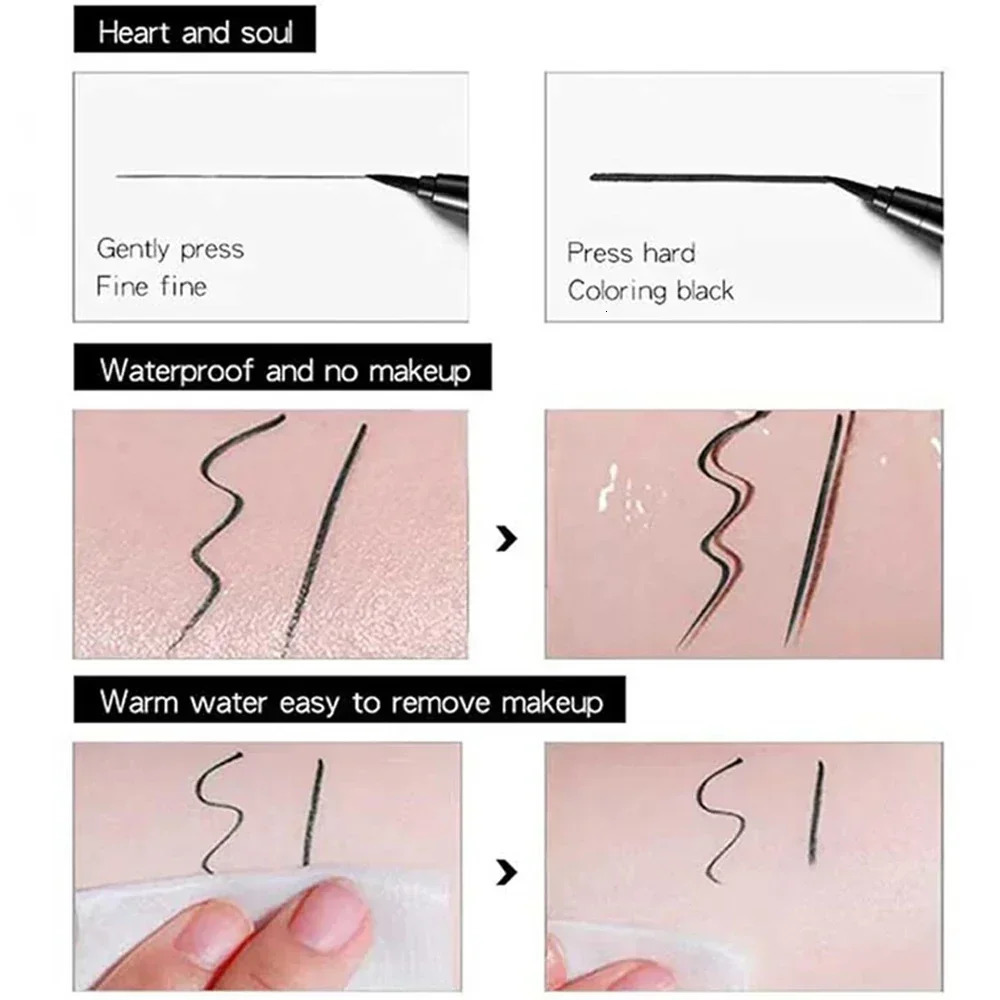 Heart and soul

Gently press
Fine fine

Press hard
Coloring black

Waterproof and no makeup

Warm water easy to remove makeup