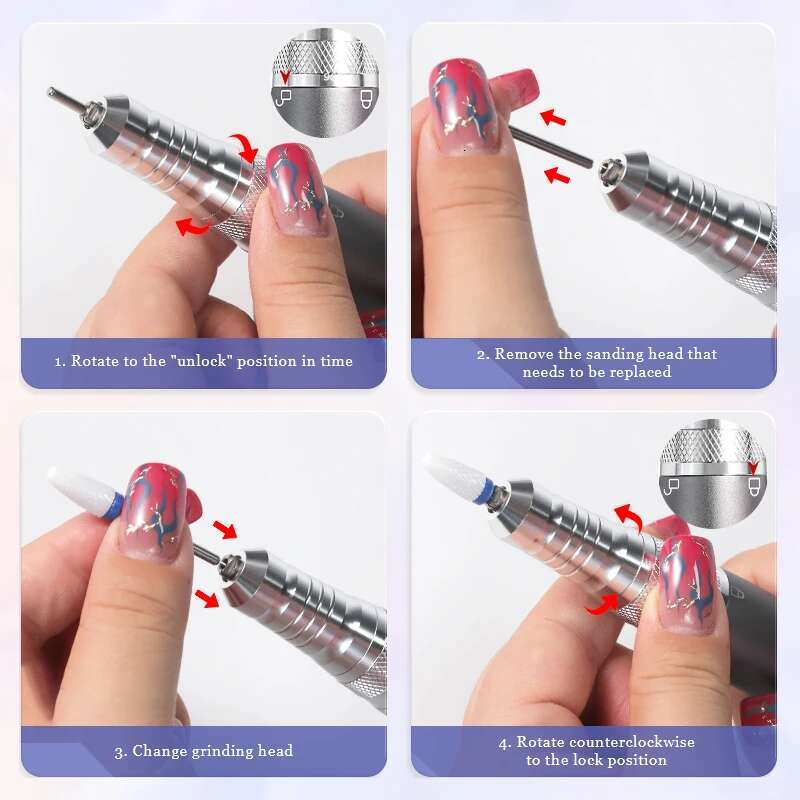 1. Rotate to the "unlock" position in time

2. Remove the sanding head that needs to be replaced

3. Change grinding head

4. Rotate counterclockwise to the lock position