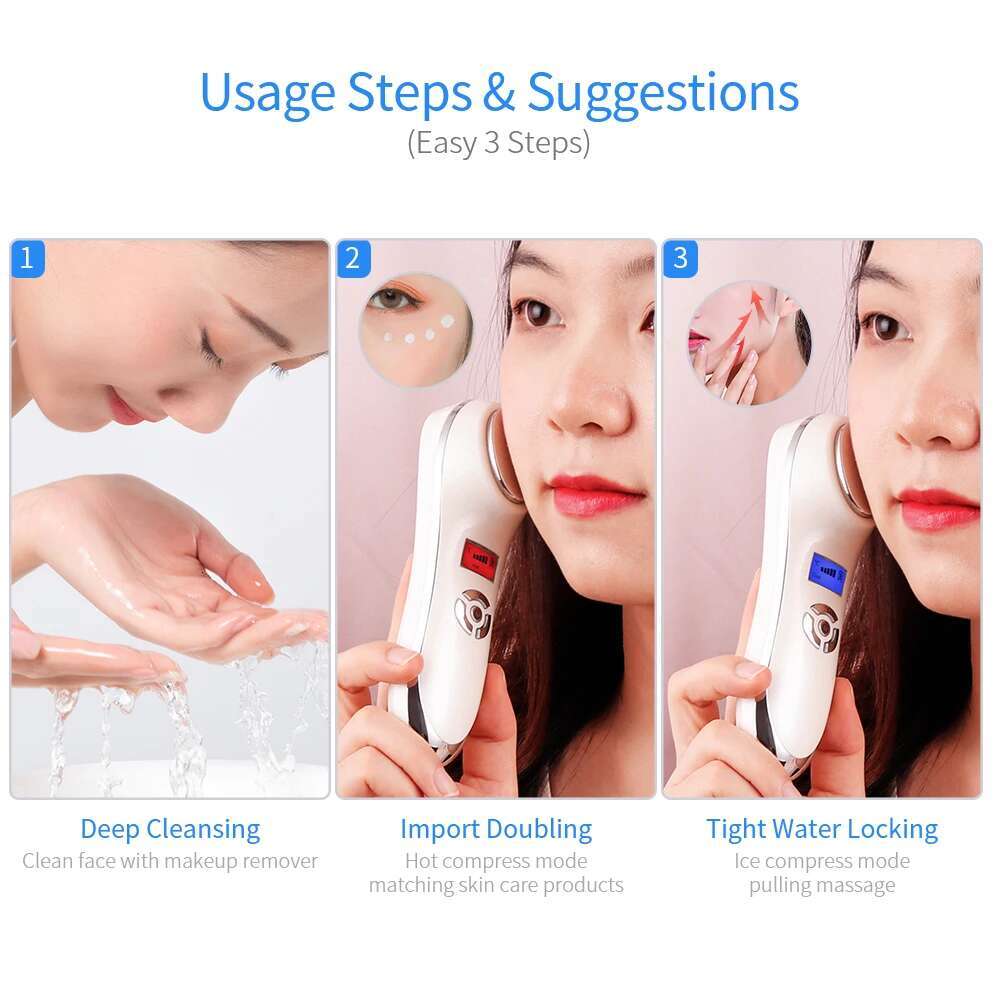 Usage Steps & Suggestions
(Easy 3 Steps)

1

2

3

Deep Cleansing
Clean face with makeup remover

Import Doubling
Hot compress mode matching skin care products

Tight Water Locking
Ice compress mode pulling massage