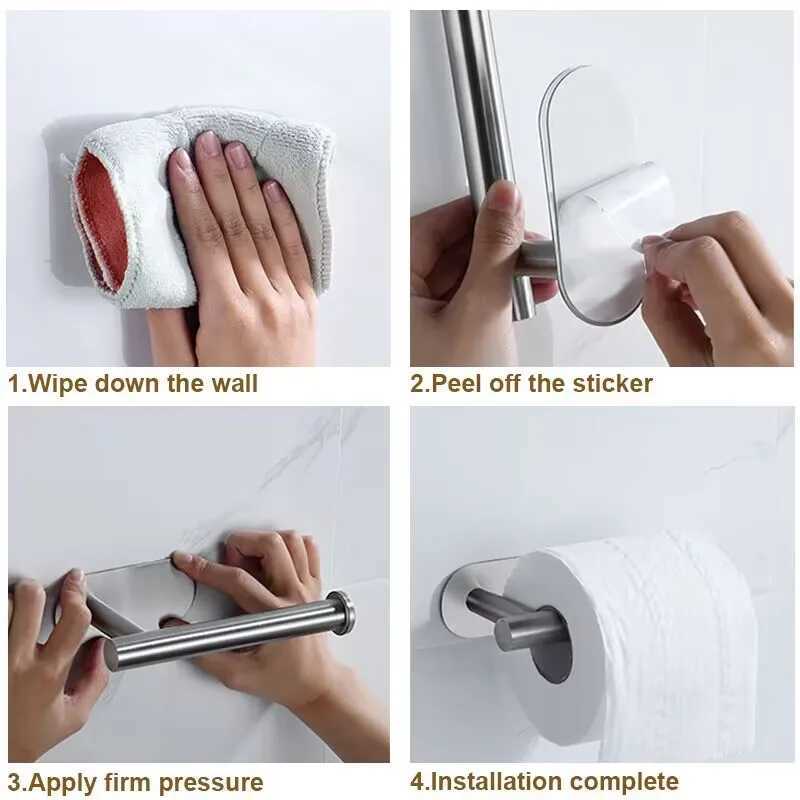 1.Wipe down the wall

2.Peel off the sticker

3.Apply firm pressure

4.Installation complete