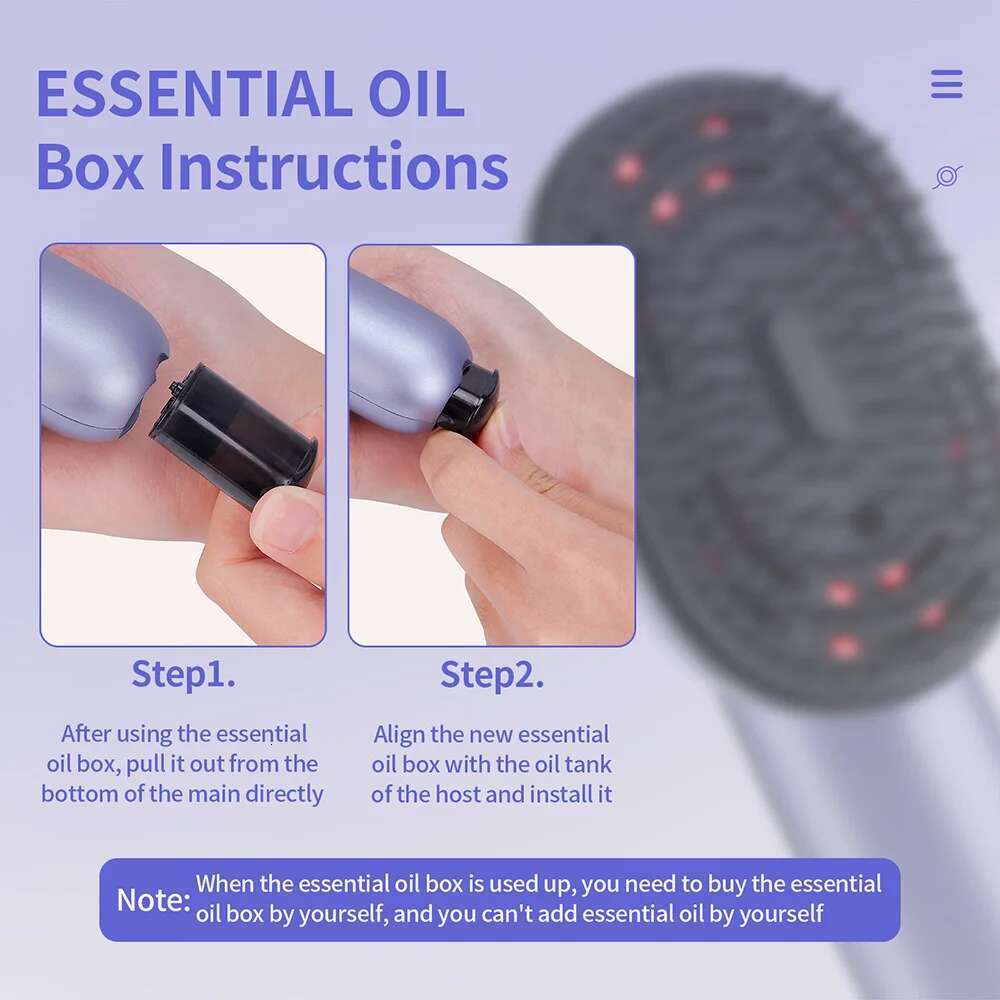 ESSENTIAL OIL
Box Instructions

Step1.

After using the essential oil box, pull it out from the bottom of the main directly

Step2.

Align the new essential oil box with the oil tank of the host and install it

Note: When the essential oil box is used up, you need to buy the essential oil box by yourself, and you can't add essential oil by yourself