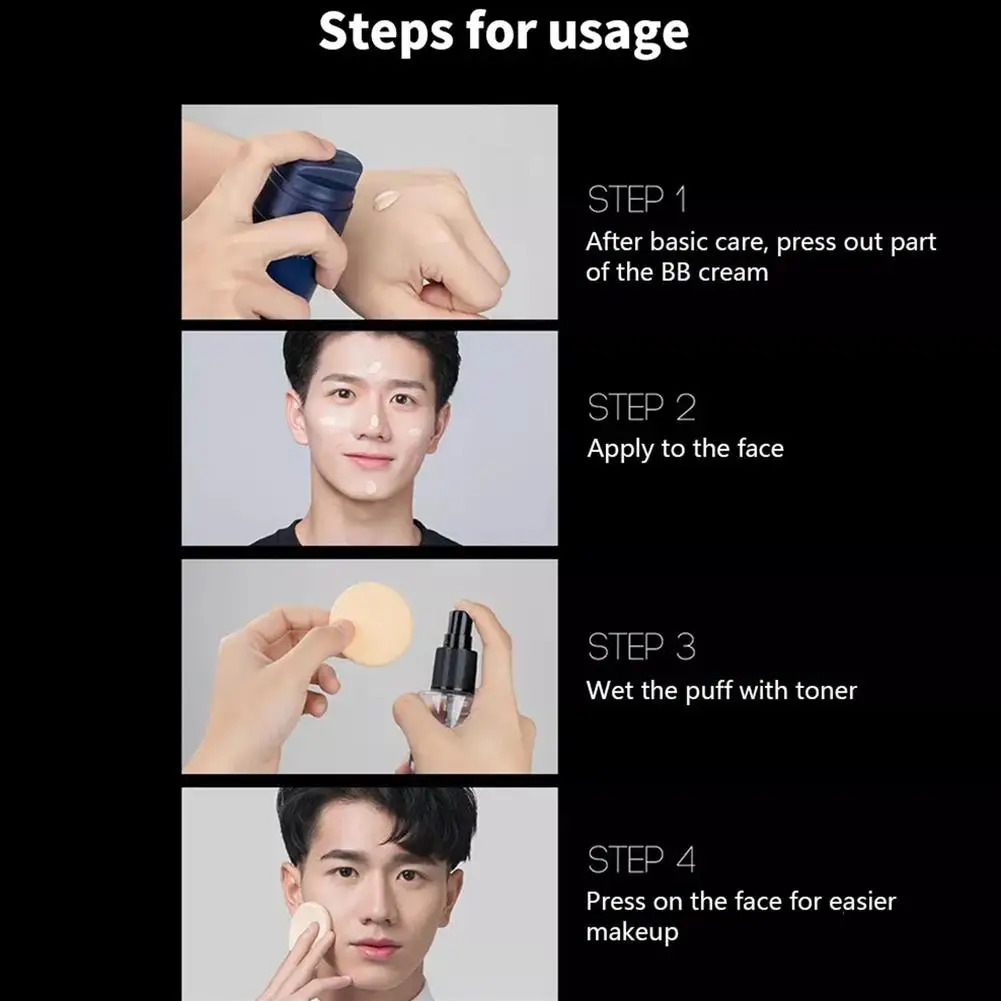 Steps for usage

STEP 1
After basic care, press out part of the BB cream

STEP 2
Apply to the face

STEP 3
Wet the puff with toner

STEP 4
Press on the face for easier makeup