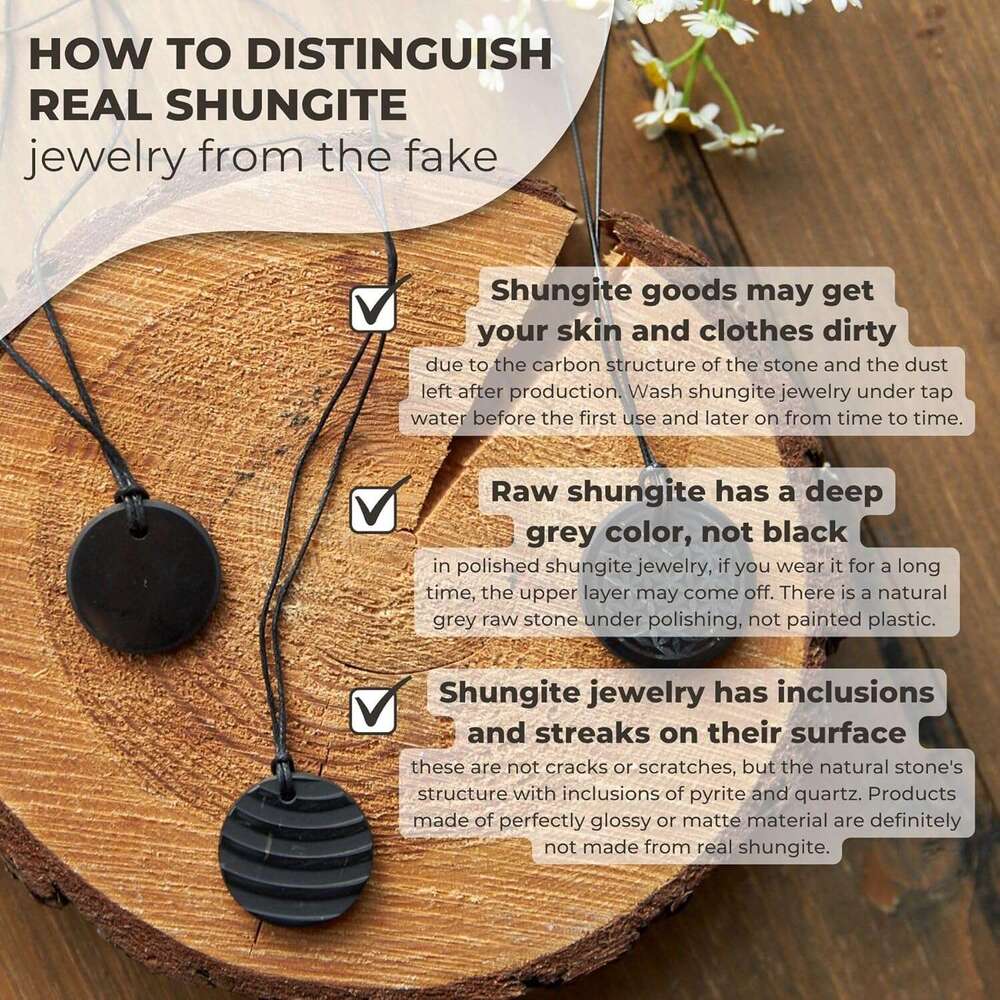 HOW TO DISTINGUISH REAL SHUNGITE
jewelry from the fake

Shungite goods may get your skin and clothes dirty
due to the carbon structure of the stone and the dust left after production. Wash shungite jewelry under tap water before the first use and later on from time to time.

Raw shungite has a deep grey color, not black
in polished shungite jewelry, if you wear it for a long time, the upper layer may come off. There is a natural grey raw stone under polishing, not painted plastic.

Shungite jewelry has inclusions and streaks on their surface
these are not cracks or scratches, but the natural stone's structure with inclusions of pyrite and quartz. Products made of perfectly glossy or matte material are definitely not made from real shungite.