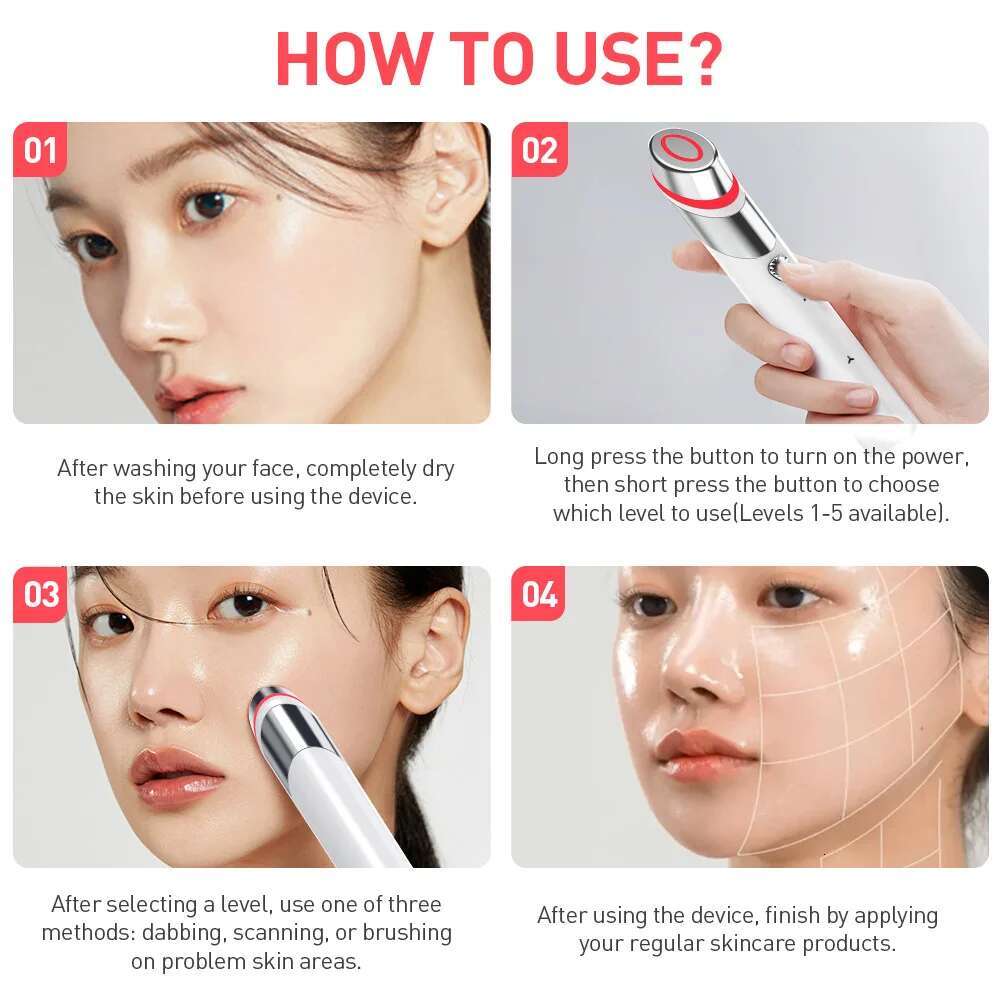 HOW TO USE?

01

After washing your face, completely dry the skin before using the device.

02

Long press the button to turn on the power, then short press the button to choose which level to use(Levels 1-5 available).

03

After selecting a level, use one of three methods: dabbing, scanning, or brushing on problem skin areas.

04

After using the device, finish by applying your regular skincare products.