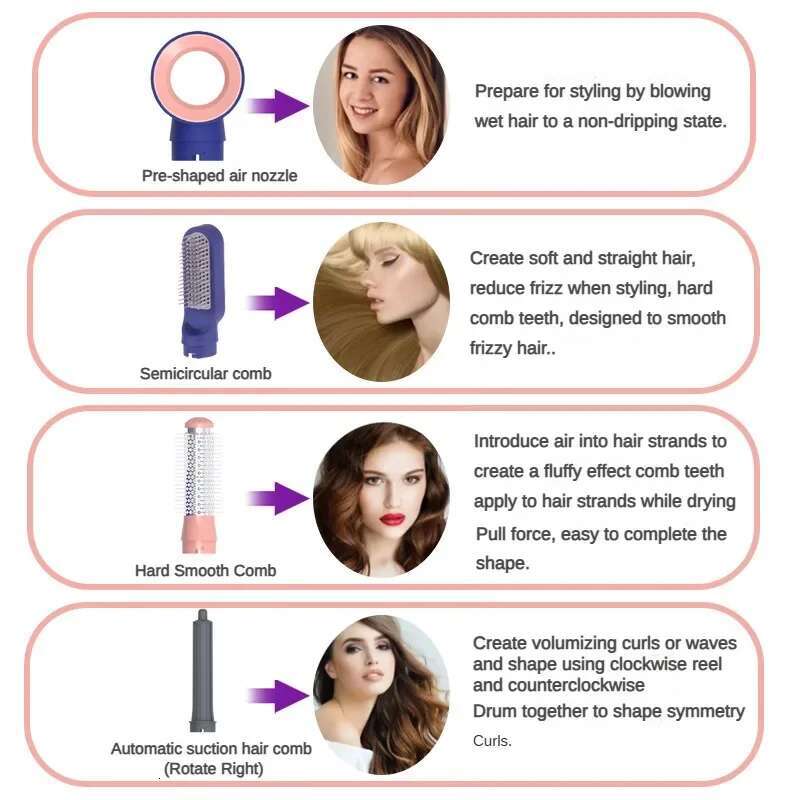 Pre-shaped air nozzle

Prepare for styling by blowing wet hair to a non-dripping state.

Semicircular comb

Create soft and straight hair, reduce frizz when styling, hard comb teeth, designed to smooth frizzy hair..

Hard Smooth Comb

Introduce air into hair strands to create a fluffy effect comb teeth apply to hair strands while drying Pull force, easy to complete the shape.

Automatic suction hair comb (Rotate Right)

Create volumizing curls or waves and shape using clockwise reel and counterclockwise Drum together to shape symmetry Curls.