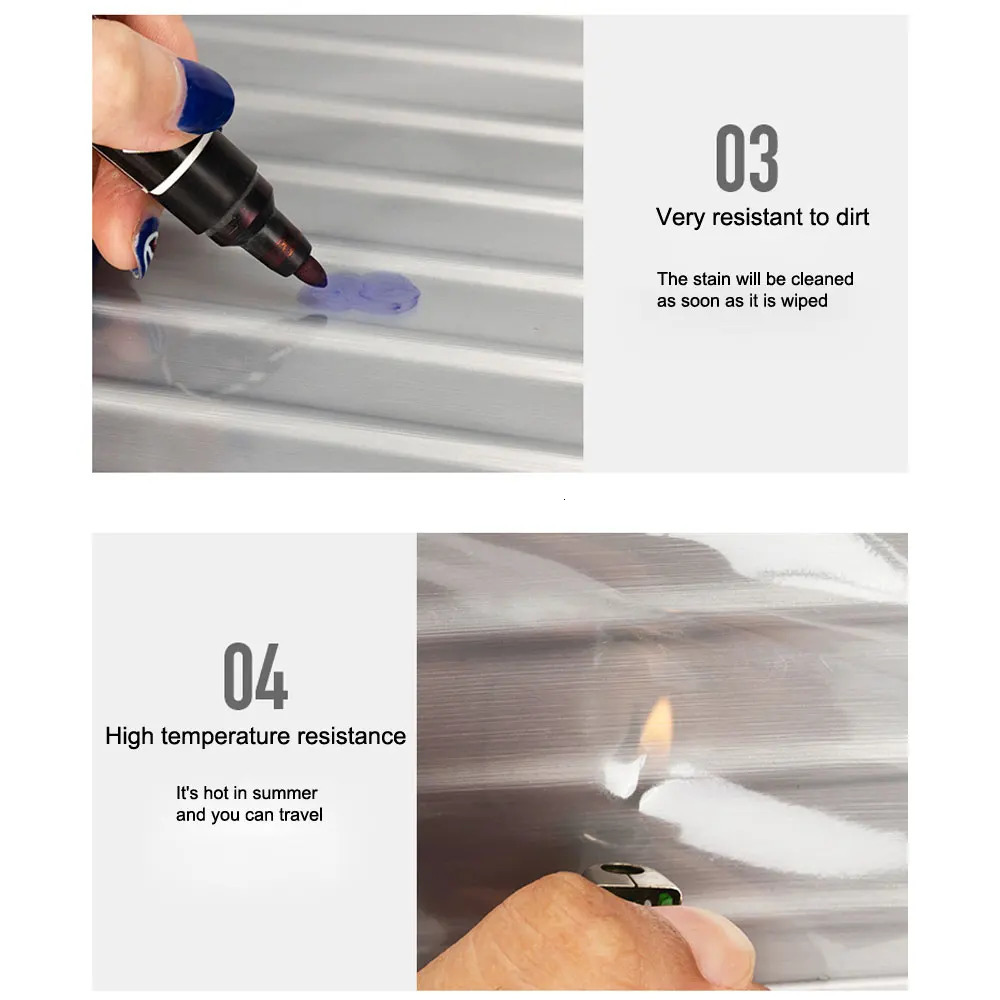 03
Very resistant to dirt

The stain will be cleaned as soon as it is wiped

04
High temperature resistance

It's hot in summer and you can travel