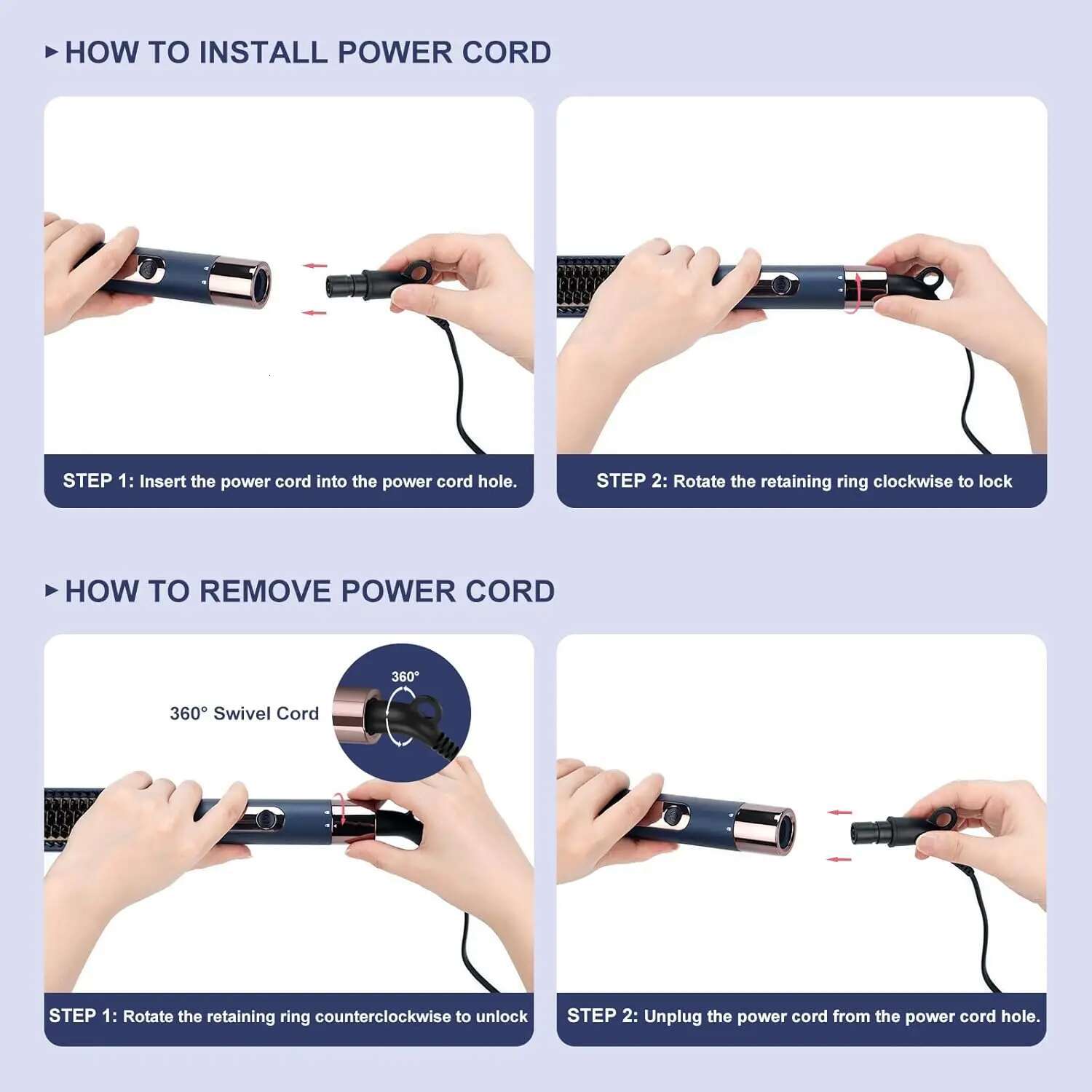 HOW TO INSTALL POWER CORD

STEP 1: Insert the power cord into the power cord hole.

STEP 2: Rotate the retaining ring clockwise to lock

HOW TO REMOVE POWER CORD

360° Swivel Cord

360°

STEP 1: Rotate the retaining ring counterclockwise to unlock

STEP 2: Unplug the power cord from the power cord hole.