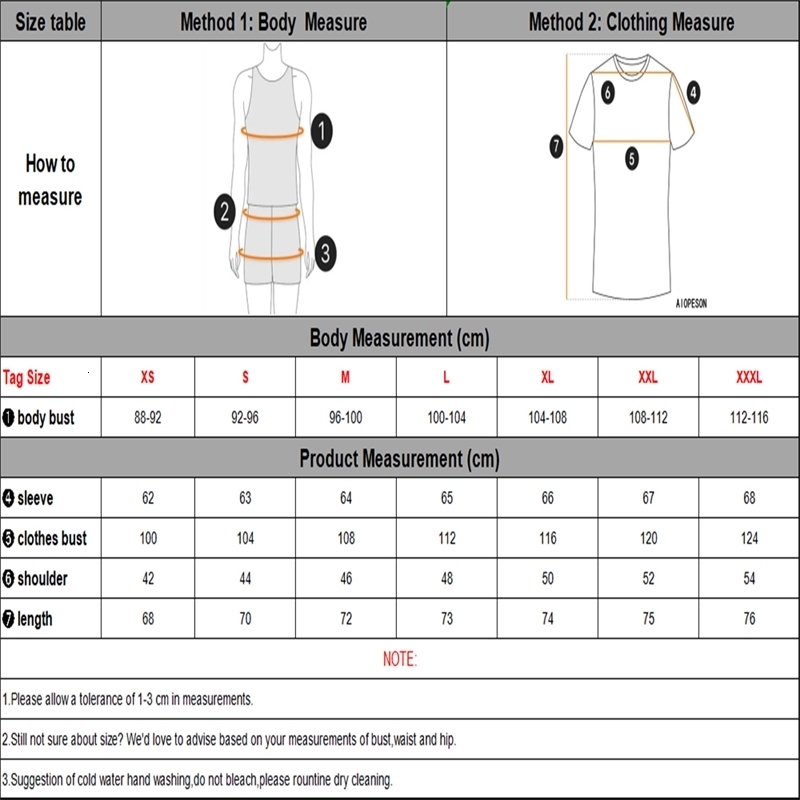 | Size table | Method 1: Body Measure | Method 2: Clothing Measure |
|---|---|---|
| How to measure | 1 2 3 | 6 4 7 5 AIOPESON |

Body Measurement (cm)

| Tag Size | XS | S | M | L | XL | XXL | XXXL |
|---|---|---|---|---|---|---|---|
| ❶ body bust | 88-92 | 92-96 | 96-100 | 100-104 | 104-108 | 108-112 | 112-116 |

Product Measurement (cm)

| | | | | | | | |
|---|---|---|---|---|---|---|---|
| ❹ sleeve | 62 | 63 | 64 | 65 | 66 | 67 | 68 |
| ❺ clothes bust | 100 | 104 | 108 | 112 | 116 | 120 | 124 |
| ❻ shoulder | 42 | 44 | 46 | 48 | 50 | 52 | 54 |
| ❼ length | 68 | 70 | 72 | 73 | 74 | 75 | 76 |

NOTE:

1.Please allow a tolerance of 1-3 cm in measurements.

2.Still not sure about size? We'd love to advise based on your measurements of bust,waist and hip.

3.Suggestion of cold water hand washing,do not bleach,please rountine dry cleaning.