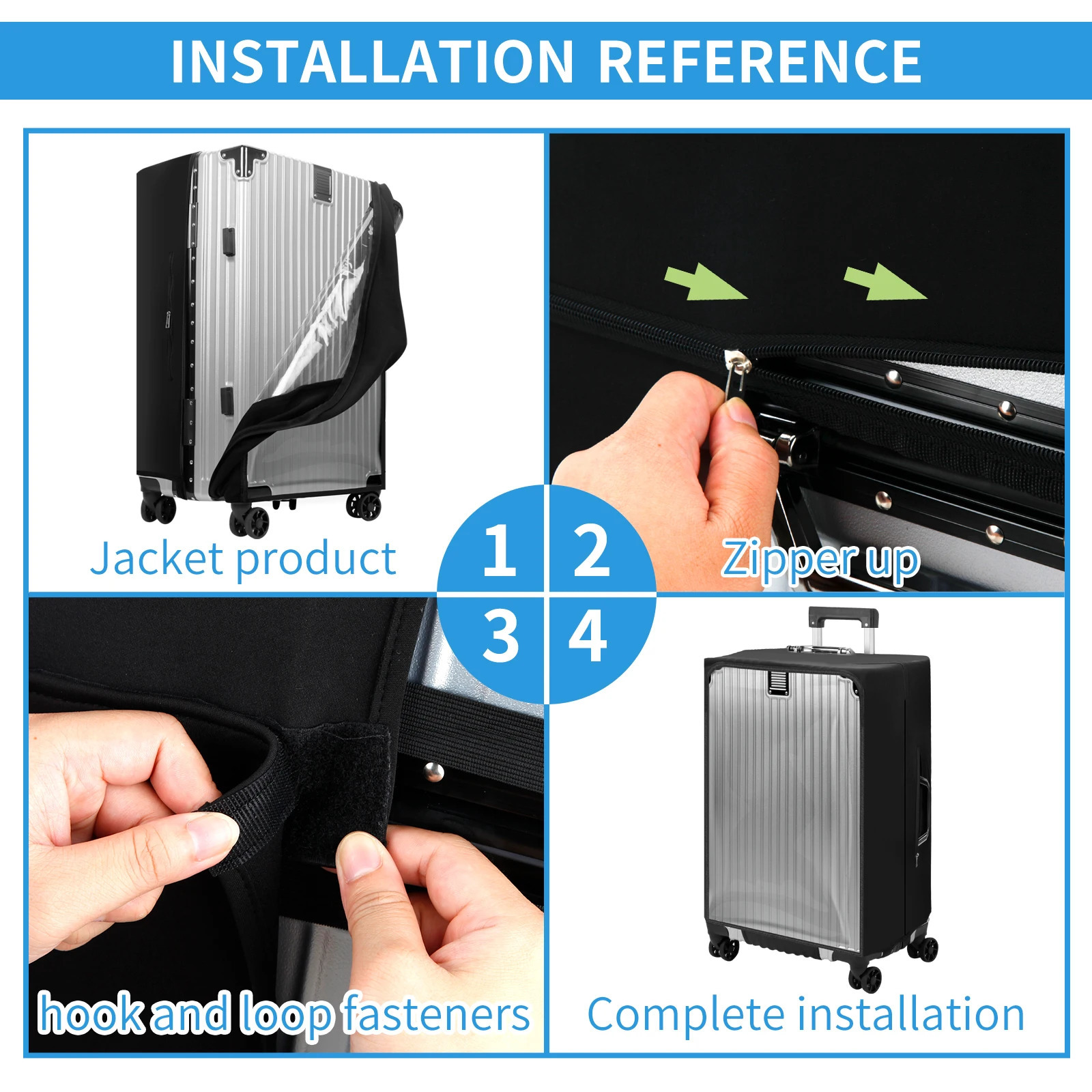 INSTALLATION REFERENCE

Jacket product

1

2

Zipper up

3

4

hook and loop fasteners

Complete installation