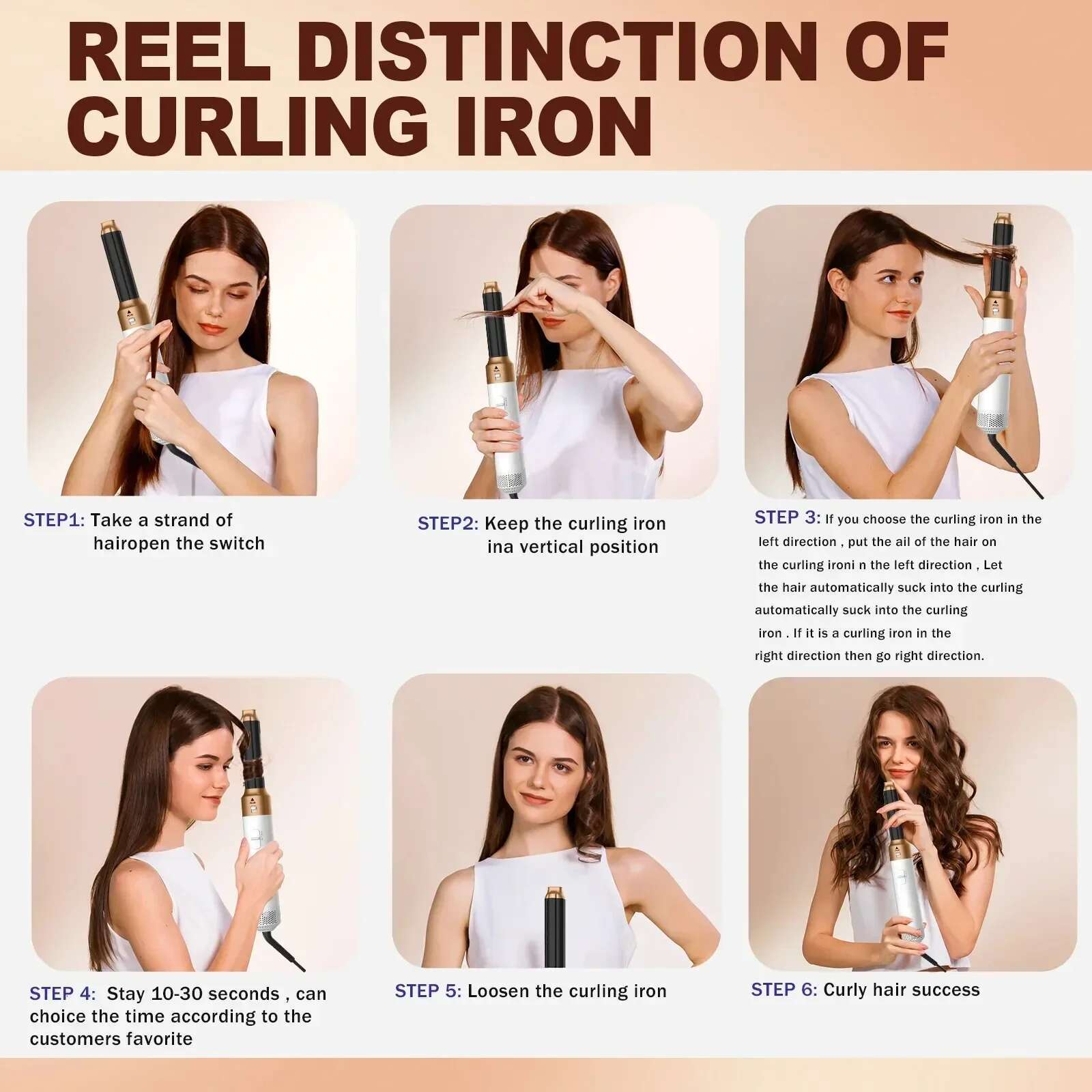 REEL DISTINCTION OF CURLING IRON

STEP1: Take a strand of hairopen the switch

STEP2: Keep the curling iron ina vertical position

STEP 3: If you choose the curling iron in the left direction , put the ail of the hair on the curling ironi n the left direction , Let the hair automatically suck into the curling automatically suck into the curling iron . If it is a curling iron in the right direction then go right direction.

STEP 4: Stay 10-30 seconds , can choice the time according to the customers favorite

STEP 5: Loosen the curling iron

STEP 6: Curly hair success