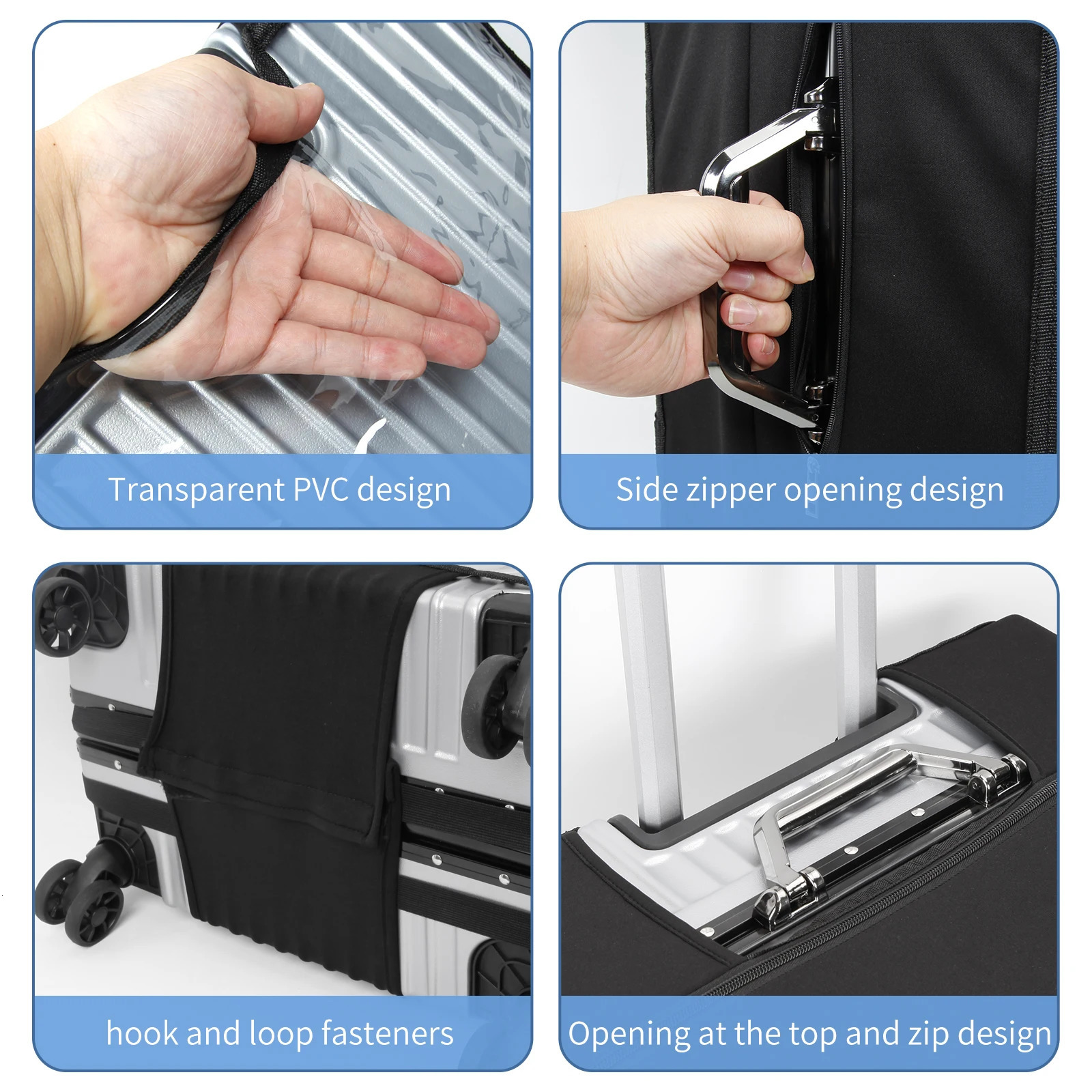 Transparent PVC design

Side zipper opening design

hook and loop fasteners

Opening at the top and zip design