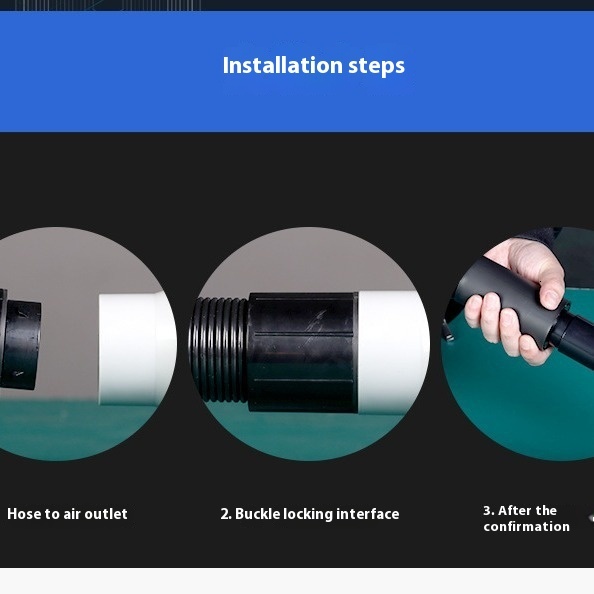 Installation steps

Hose to air outlet

2. Buckle locking interface

3. After the confirmation