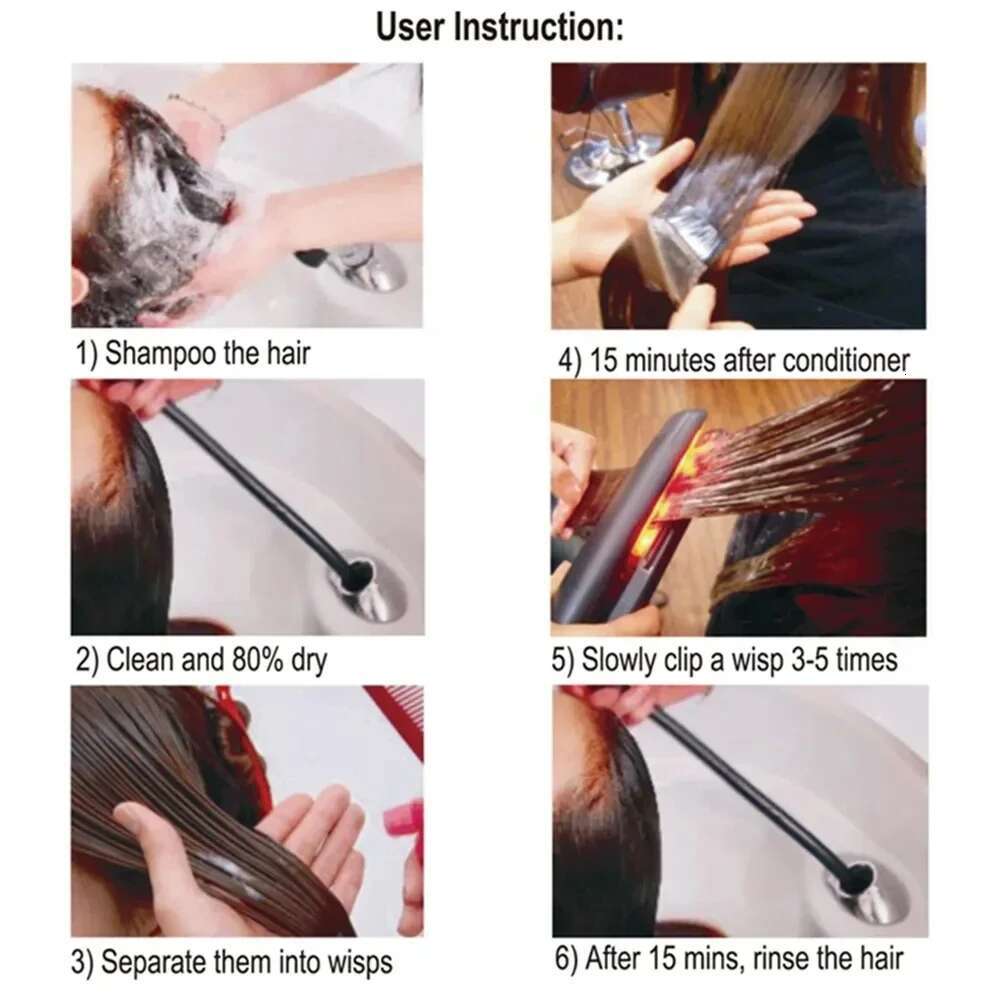 User Instruction:

1) Shampoo the hair

2) Clean and 80% dry

3) Separate them into wisps

4) 15 minutes after conditioner

5) Slowly clip a wisp 3-5 times

6) After 15 mins, rinse the hair