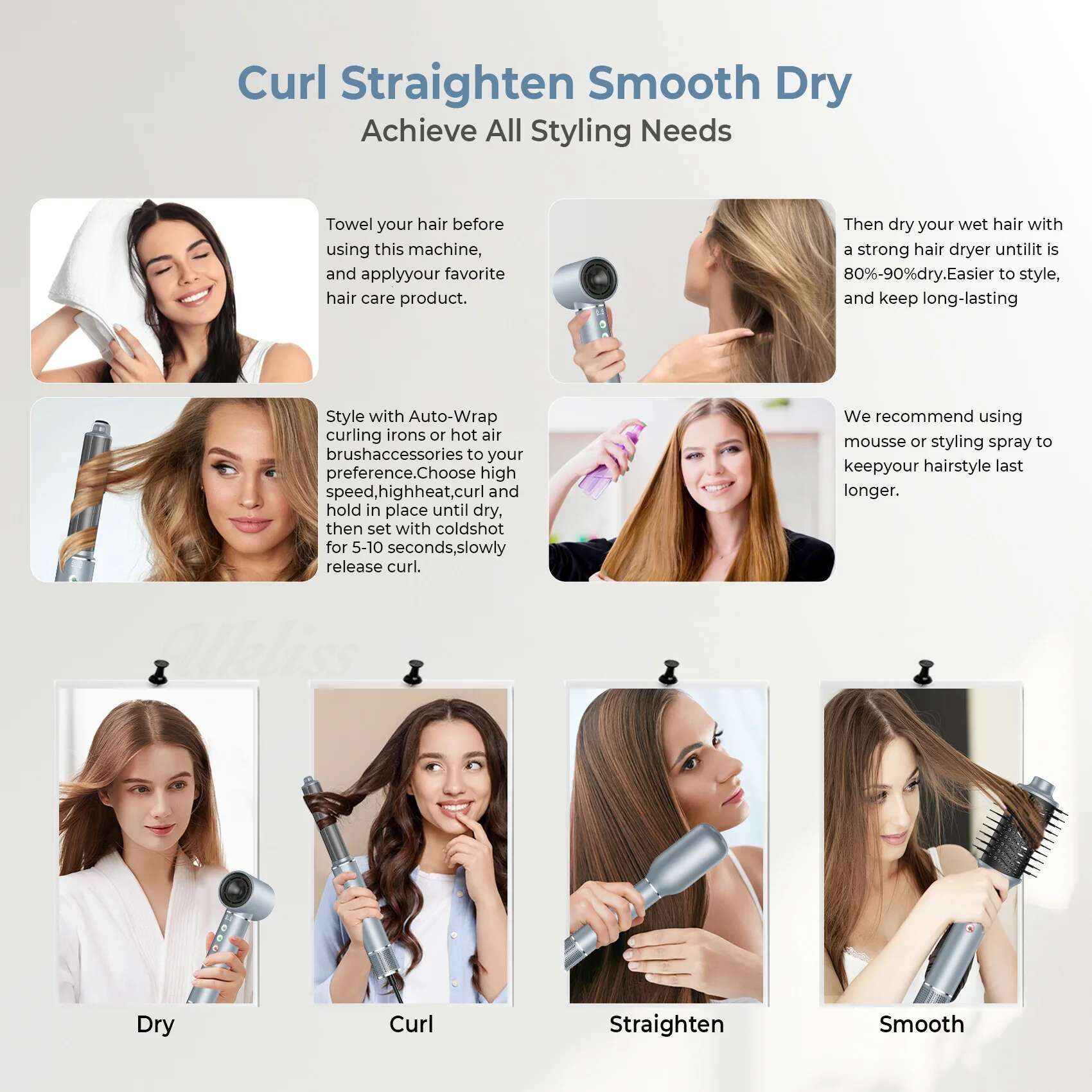 Curl Straighten Smooth Dry
Achieve All Styling Needs

Towel your hair before using this machine, and applyyour favorite hair care product.

Then dry your wet hair with a strong hair dryer untilit is 80%-90%dry.Easier to style, and keep long-lasting

Style with Auto-Wrap curling irons or hot air brushaccessories to your preference.Choose high speed,highheat,curl and hold in place until dry, then set with coldshot for 5-10 seconds,slowly release curl.

We recommend using mousse or styling spray to keepyour hairstyle last longer.

Dry

Curl

Straighten

Smooth