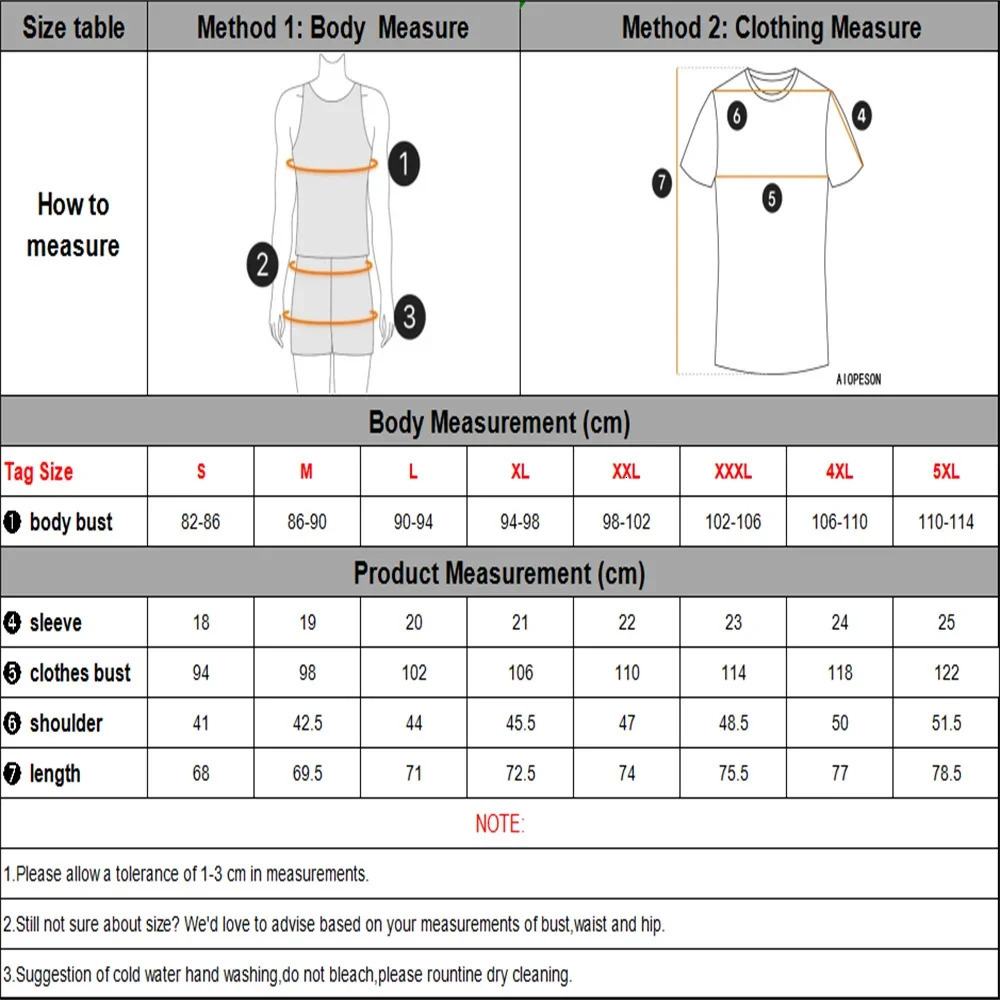 | Size table | Method 1: Body Measure | Method 2: Clothing Measure |
|---|---|---|
| How to measure | 1 2 3 | 6 4 7 5 AIOPESON |

Body Measurement (cm)

| Tag Size | S | M | L | XL | XXL | XXXL | 4XL | 5XL |
|---|---|---|---|---|---|---|---|---|
| ❶ body bust | 82-86 | 86-90 | 90-94 | 94-98 | 98-102 | 102-106 | 106-110 | 110-114 |

Product Measurement (cm)

| | | | | | | | | |
|---|---|---|---|---|---|---|---|---|
| ❹ sleeve | 18 | 19 | 20 | 21 | 22 | 23 | 24 | 25 |
| ❺ clothes bust | 94 | 98 | 102 | 106 | 110 | 114 | 118 | 122 |
| ❻ shoulder | 41 | 42.5 | 44 | 45.5 | 47 | 48.5 | 50 | 51.5 |
| ❼ length | 68 | 69.5 | 71 | 72.5 | 74 | 75.5 | 77 | 78.5 |

NOTE:

1.Please allow a tolerance of 1-3 cm in measurements.

2.Still not sure about size? We'd love to advise based on your measurements of bust,waist and hip.

3.Suggestion of cold water hand washing,do not bleach,please rountine dry cleaning.