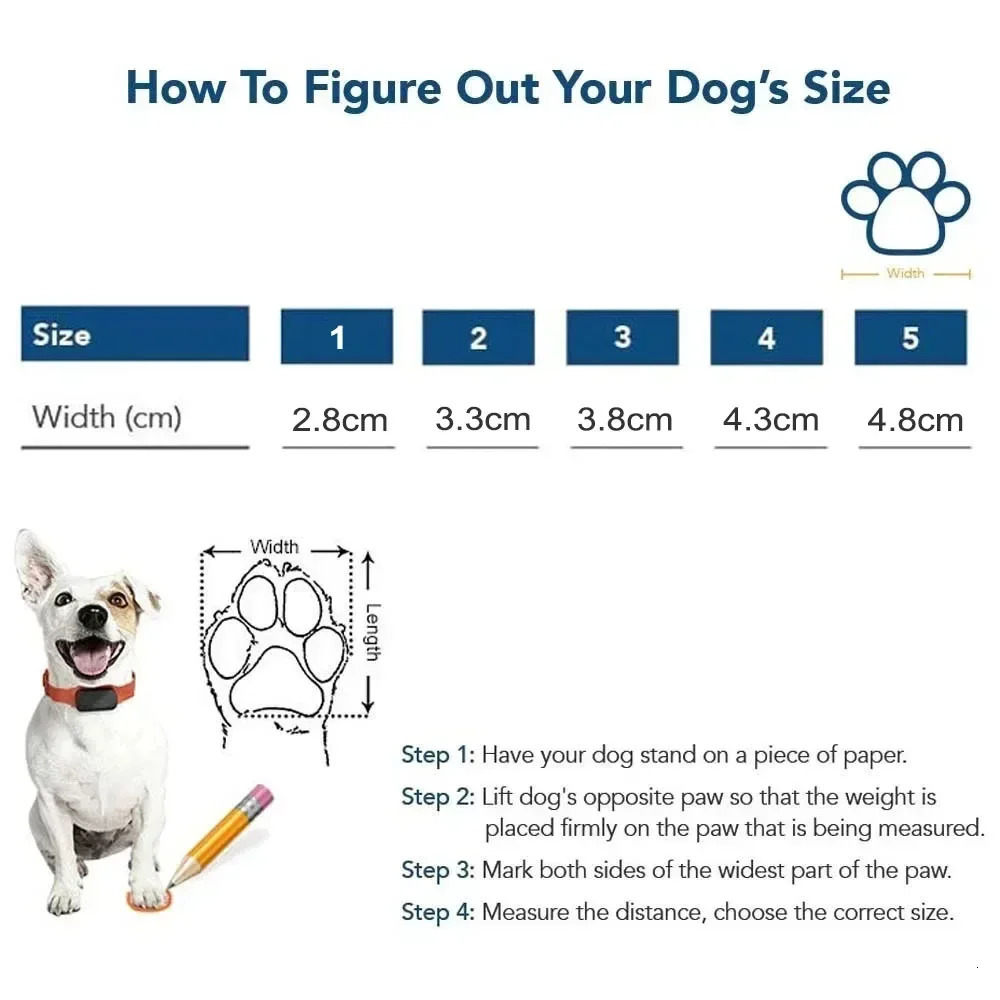 How To Figure Out Your Dog's Size

Width

| Size | 1 | 2 | 3 | 4 | 5 |
|---|---|---|---|---|---|
| Width (cm) | 2.8cm | 3.3cm | 3.8cm | 4.3cm | 4.8cm |

Width

Length

Step 1: Have your dog stand on a piece of paper.

Step 2: Lift dog's opposite paw so that the weight is placed firmly on the paw that is being measured.

Step 3: Mark both sides of the widest part of the paw.

Step 4: Measure the distance, choose the correct size.