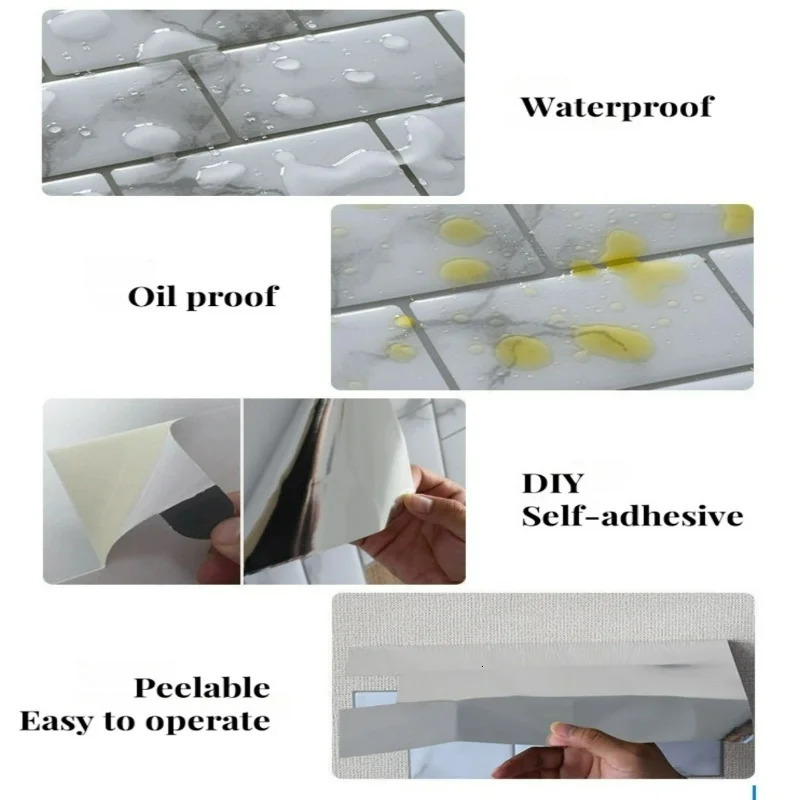 Waterproof

Oil proof

DIY
Self-adhesive

Peelable
Easy to operate