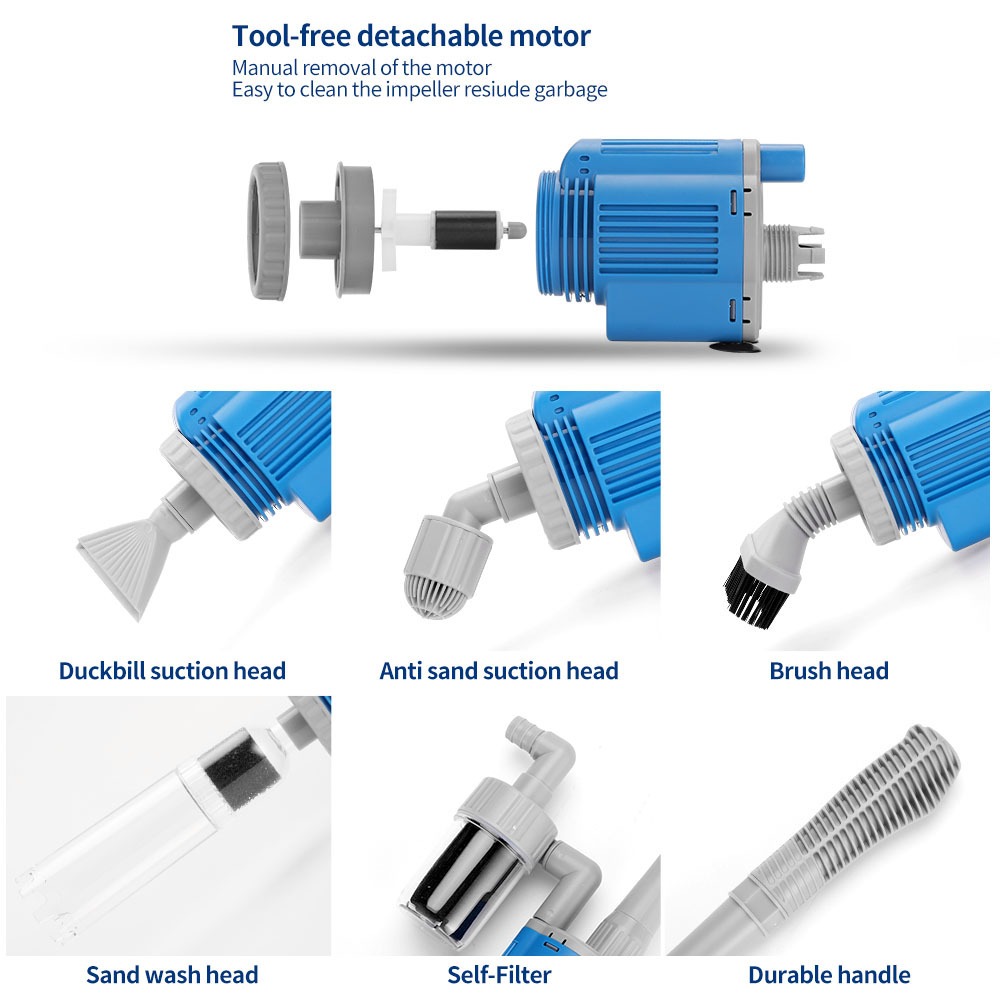 Tool-free detachable motor
Manual removal of the motor
Easy to clean the impeller resiude garbage

Duckbill suction head

Anti sand suction head

Brush head

Sand wash head

Self-Filter

Durable handle