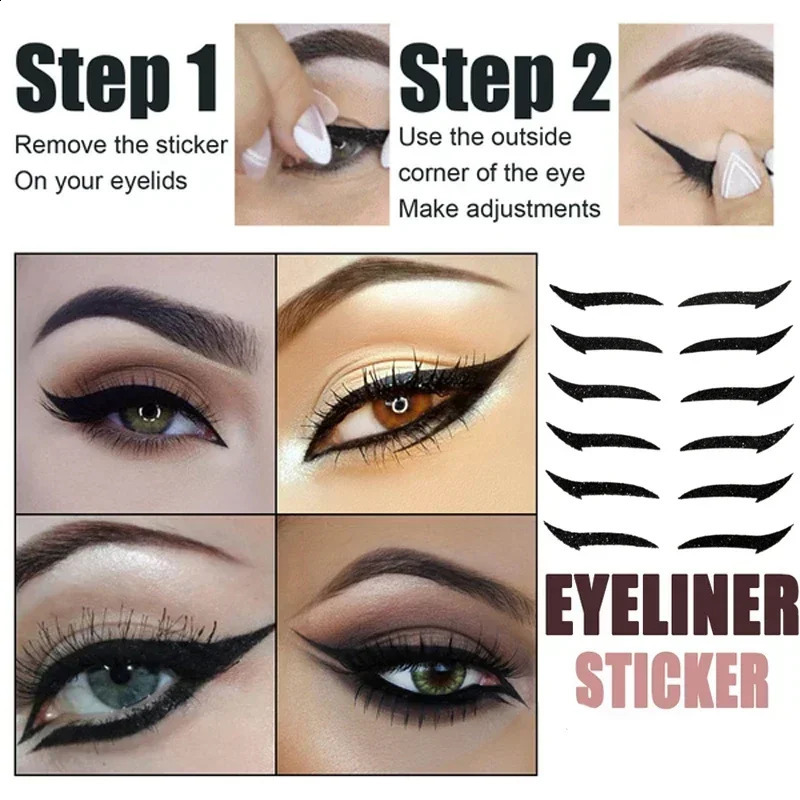 Step 1
Remove the sticker
On your eyelids

Step 2
Use the outside
corner of the eye
Make adjustments

EYELINER
STICKER