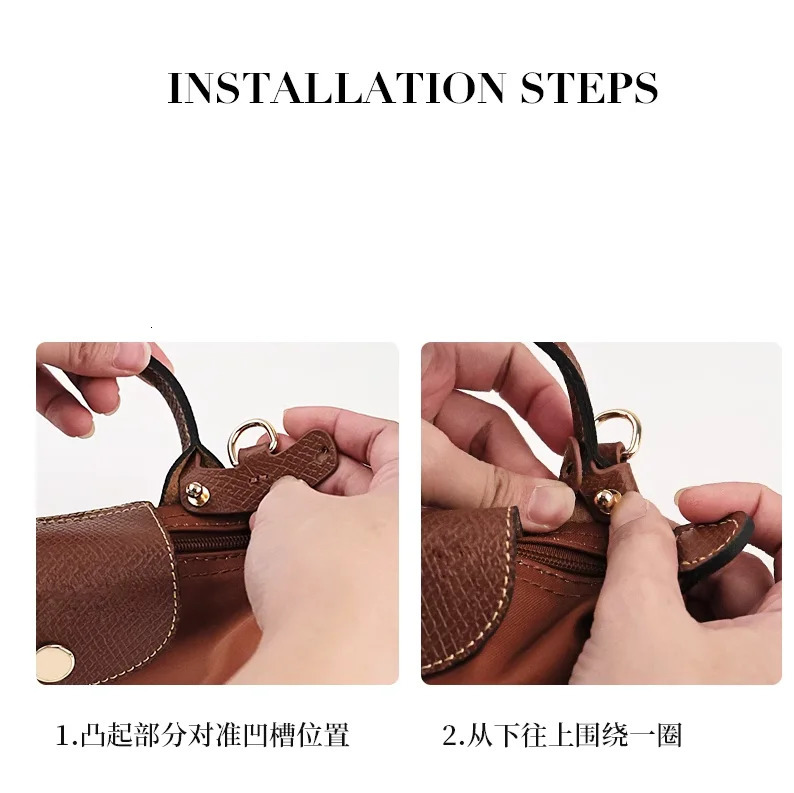 INSTALLATION STEPS

1.凸起部分对准凹槽位置

2.从下往上围绕一圈