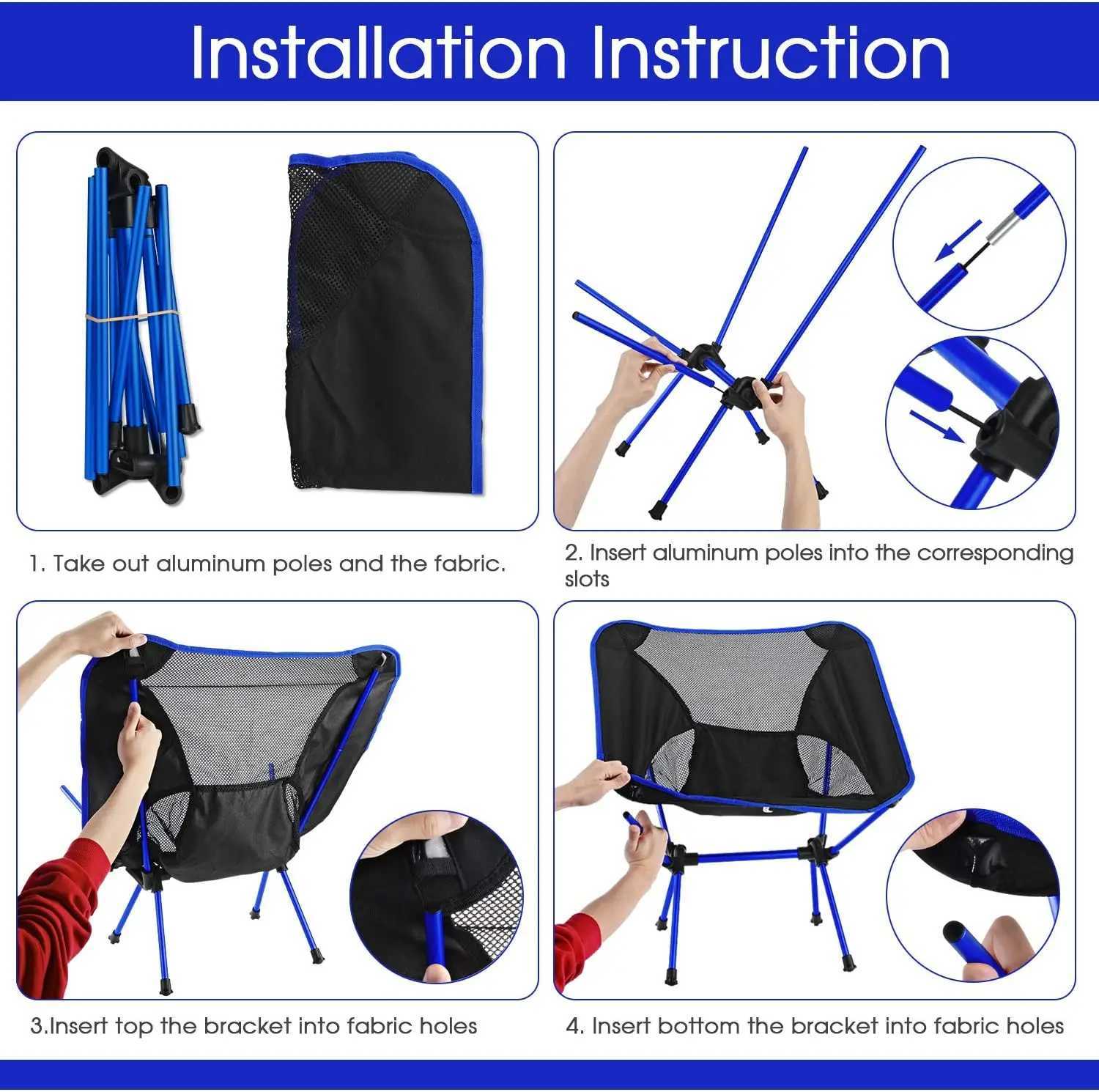 Installation Instruction

1. Take out aluminum poles and the fabric.

2. Insert aluminum poles into the corresponding slots

3.Insert top the bracket into fabric holes

4. Insert bottom the bracket into fabric holes