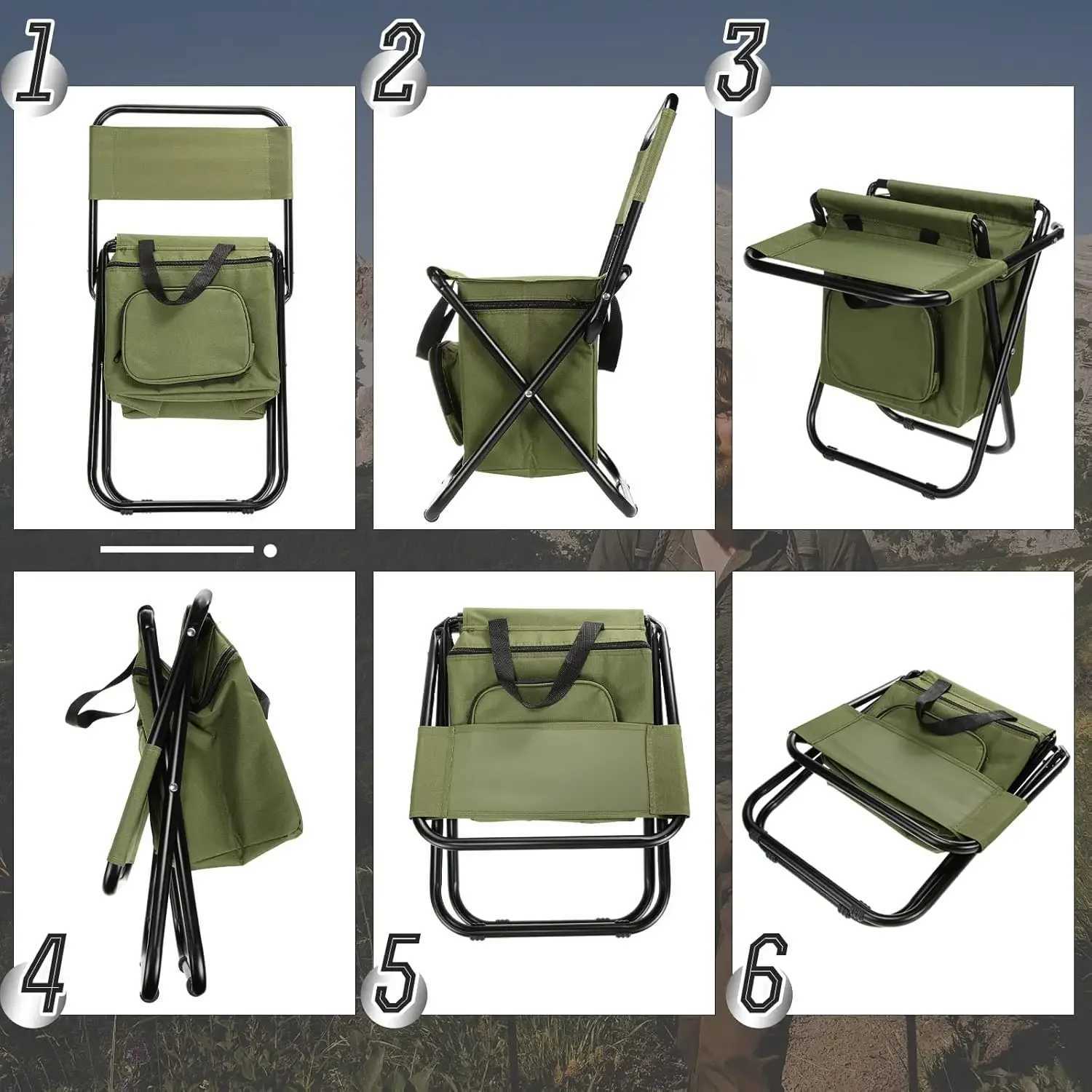 1
2
3
4
5
6