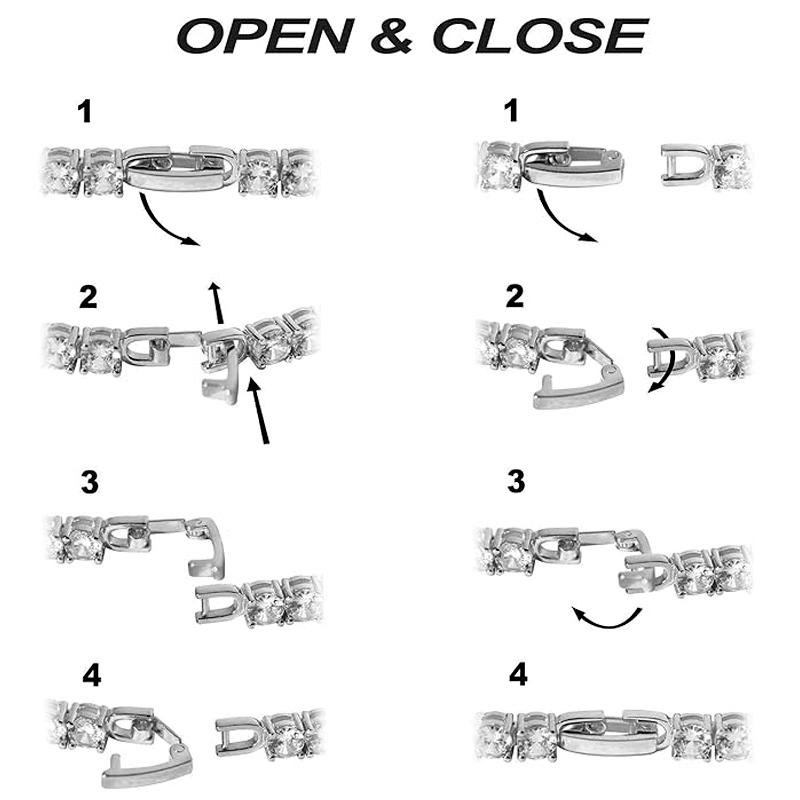 OPEN & CLOSE

1

2

3

4

1

2

3

4