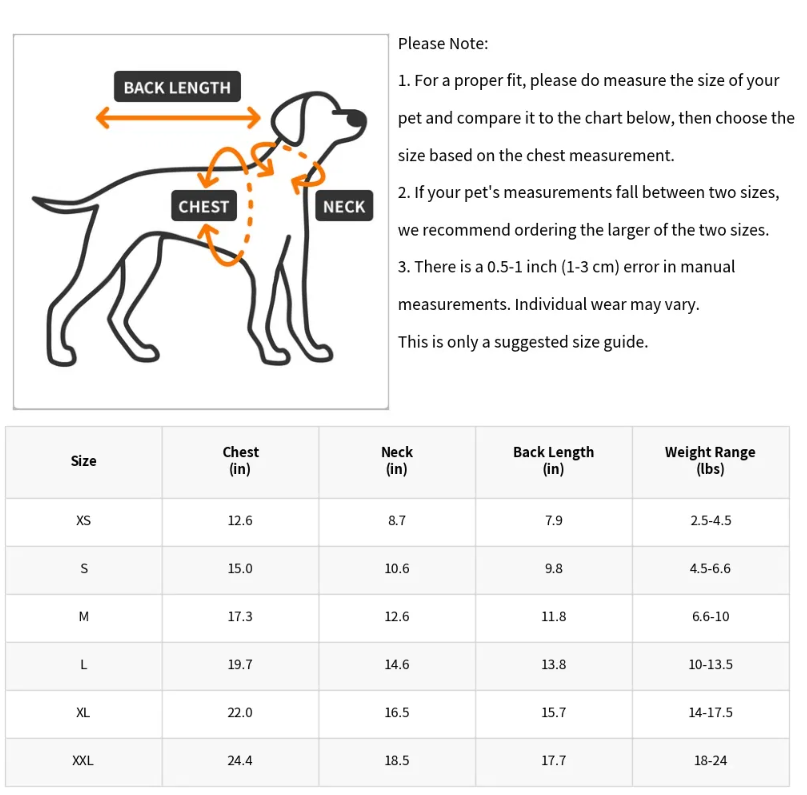 BACK LENGTH
CHEST
NECK

Please Note:

1. For a proper fit, please do measure the size of your pet and compare it to the chart below, then choose the size based on the chest measurement.

2. If your pet's measurements fall between two sizes, we recommend ordering the larger of the two sizes.

3. There is a 0.5-1 inch (1-3 cm) error in manual measurements. Individual wear may vary.

This is only a suggested size guide.

| Size | Chest (in) | Neck (in) | Back Length (in) | Weight Range (lbs) |
|---|---|---|---|---|
| XS | 12.6 | 8.7 | 7.9 | 2.5-4.5 |
| S | 15.0 | 10.6 | 9.8 | 4.5-6.6 |
| M | 17.3 | 12.6 | 11.8 | 6.6-10 |
| L | 19.7 | 14.6 | 13.8 | 10-13.5 |
| XL | 22.0 | 16.5 | 15.7 | 14-17.5 |
| XXL | 24.4 | 18.5 | 17.7 | 18-24 |