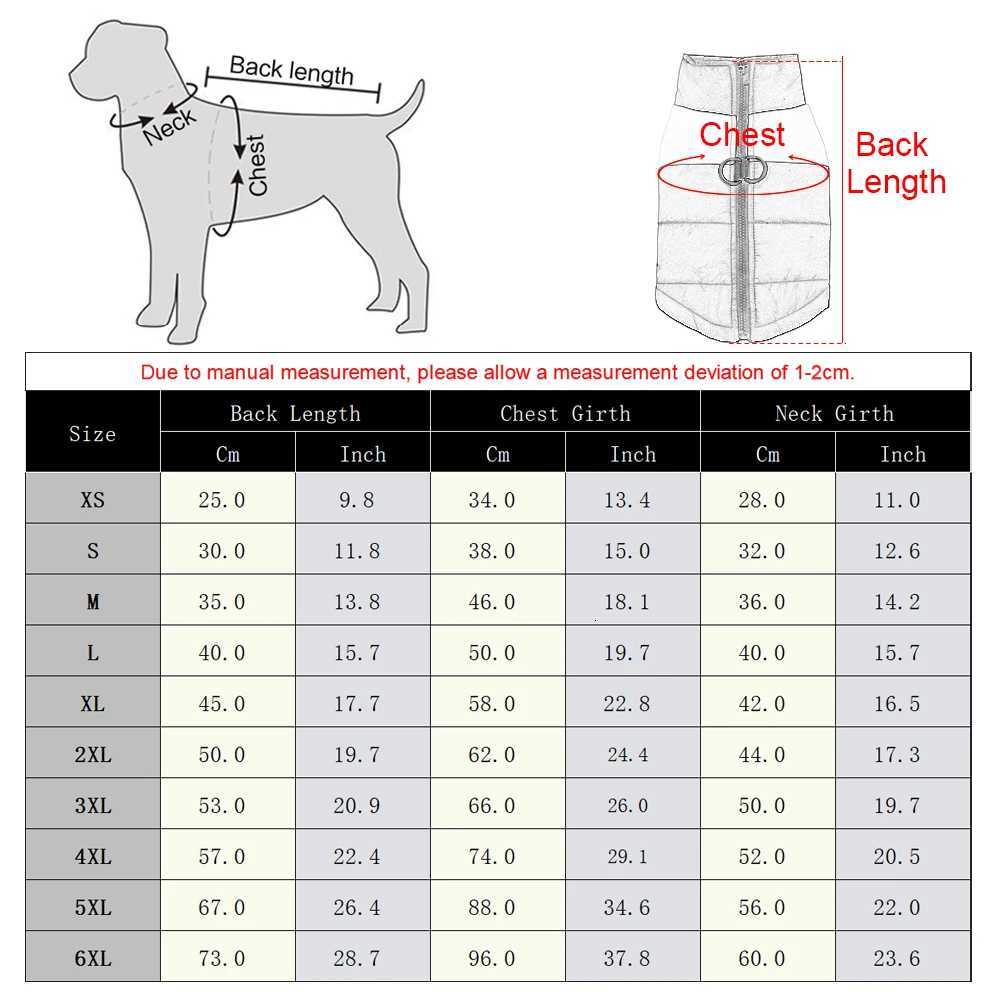 Back length
Neck
Chest

Chest
Back Length

Due to manual measurement, please allow a measurement deviation of 1-2cm.

| Size | Back Length Cm | Back Length Inch | Chest Girth Cm | Chest Girth Inch | Neck Girth Cm | Neck Girth Inch |
|---|---|---|---|---|---|---|
| XS | 25.0 | 9.8 | 34.0 | 13.4 | 28.0 | 11.0 |
| S | 30.0 | 11.8 | 38.0 | 15.0 | 32.0 | 12.6 |
| M | 35.0 | 13.8 | 46.0 | 18.1 | 36.0 | 14.2 |
| L | 40.0 | 15.7 | 50.0 | 19.7 | 40.0 | 15.7 |
| XL | 45.0 | 17.7 | 58.0 | 22.8 | 42.0 | 16.5 |
| 2XL | 50.0 | 19.7 | 62.0 | 24.4 | 44.0 | 17.3 |
| 3XL | 53.0 | 20.9 | 66.0 | 26.0 | 50.0 | 19.7 |
| 4XL | 57.0 | 22.4 | 74.0 | 29.1 | 52.0 | 20.5 |
| 5XL | 67.0 | 26.4 | 88.0 | 34.6 | 56.0 | 22.0 |
| 6XL | 73.0 | 28.7 | 96.0 | 37.8 | 60.0 | 23.6 |