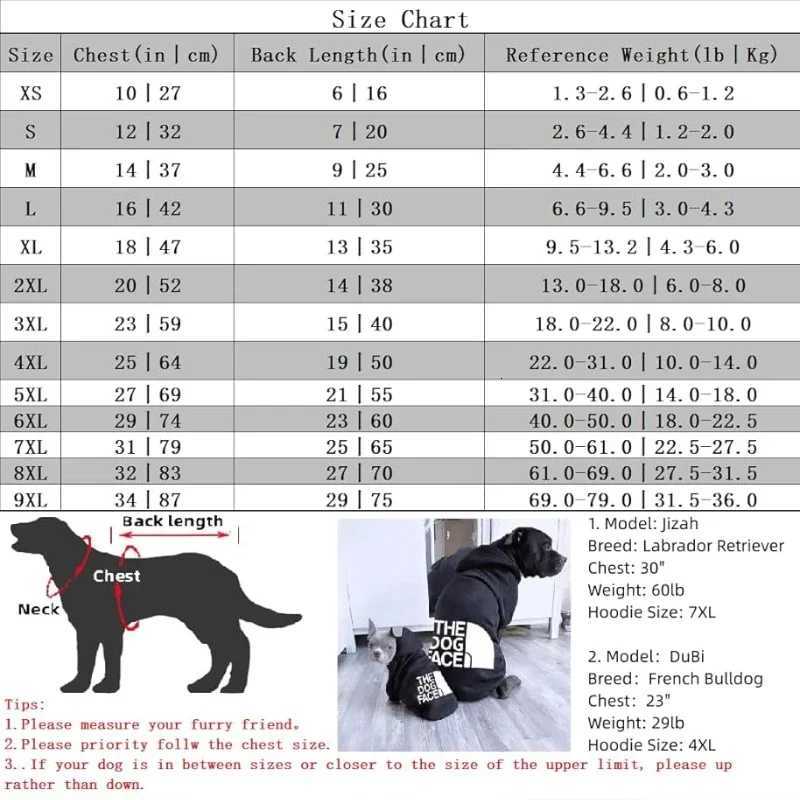 Size Chart

| Size | Chest(in \| cm) | Back Length(in \| cm) | Reference Weight(lb \| Kg) |
|---|---|---|---|
| XS | 10 \| 27 | 6 \| 16 | 1.3-2.6 \| 0.6-1.2 |
| S | 12 \| 32 | 7 \| 20 | 2.6-4.4 \| 1.2-2.0 |
| M | 14 \| 37 | 9 \| 25 | 4.4-6.6 \| 2.0-3.0 |
| L | 16 \| 42 | 11 \| 30 | 6.6-9.5 \| 3.0-4.3 |
| XL | 18 \| 47 | 13 \| 35 | 9.5-13.2 \| 4.3-6.0 |
| 2XL | 20 \| 52 | 14 \| 38 | 13.0-18.0 \| 6.0-8.0 |
| 3XL | 23 \| 59 | 15 \| 40 | 18.0-22.0 \| 8.0-10.0 |
| 4XL | 25 \| 64 | 19 \| 50 | 22.0-31.0 \| 10.0-14.0 |
| 5XL | 27 \| 69 | 21 \| 55 | 31.0-40.0 \| 14.0-18.0 |
| 6XL | 29 \| 74 | 23 \| 60 | 40.0-50.0 \| 18.0-22.5 |
| 7XL | 31 \| 79 | 25 \| 65 | 50.0-61.0 \| 22.5-27.5 |
| 8XL | 32 \| 83 | 27 \| 70 | 61.0-69.0 \| 27.5-31.5 |
| 9XL | 34 \| 87 | 29 \| 75 | 69.0-79.0 \| 31.5-36.0 |

Back length
Chest
Neck

THE DOG FACE
THE DOG FACE

1. Model: Jizah
Breed: Labrador Retriever
Chest: 30"
Weight: 60lb
Hoodie Size: 7XL

2. Model: DuBi
Breed: French Bulldog
Chest: 23"
Weight: 29lb
Hoodie Size: 4XL

Tips:
1.Please measure your furry friend.
2.Please priority follw the chest size.
3..If your dog is in between sizes or closer to the size of the upper limit, please up rather than down.