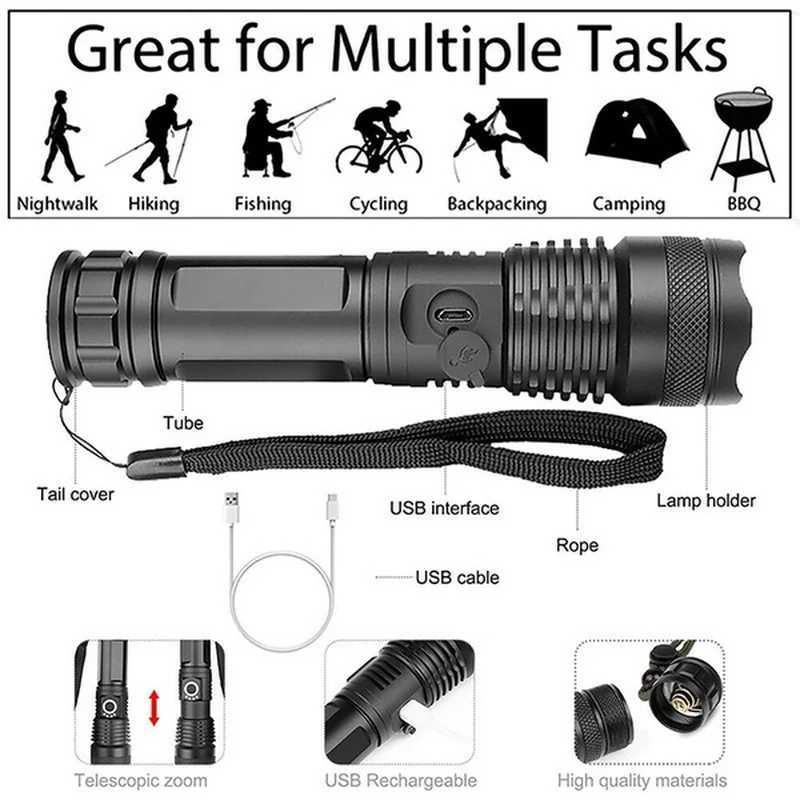 Great for Multiple Tasks

Nightwalk Hiking Fishing Cycling Backpacking Camping BBQ

Tube

Tail cover

USB interface

Lamp holder

Rope

USB cable

Telescopic zoom

USB Rechargeable

High quality materials