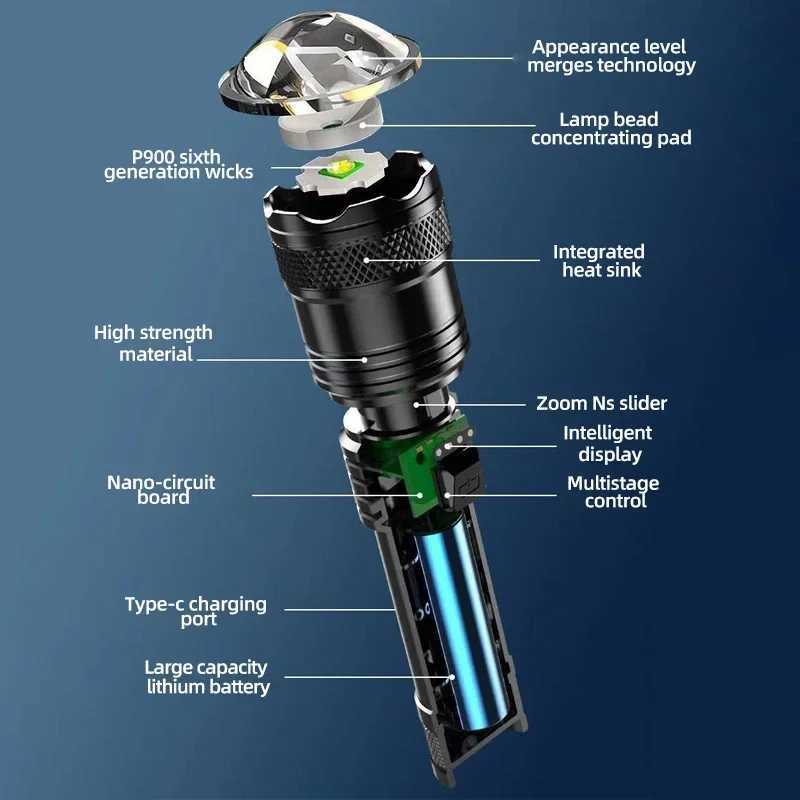 Appearance level merges technology

Lamp bead concentrating pad

P900 sixth generation wicks

Integrated heat sink

High strength material

Zoom Ns slider

Intelligent display

Nano-circuit board

Multistage control

Type-c charging port

Large capacity lithium battery