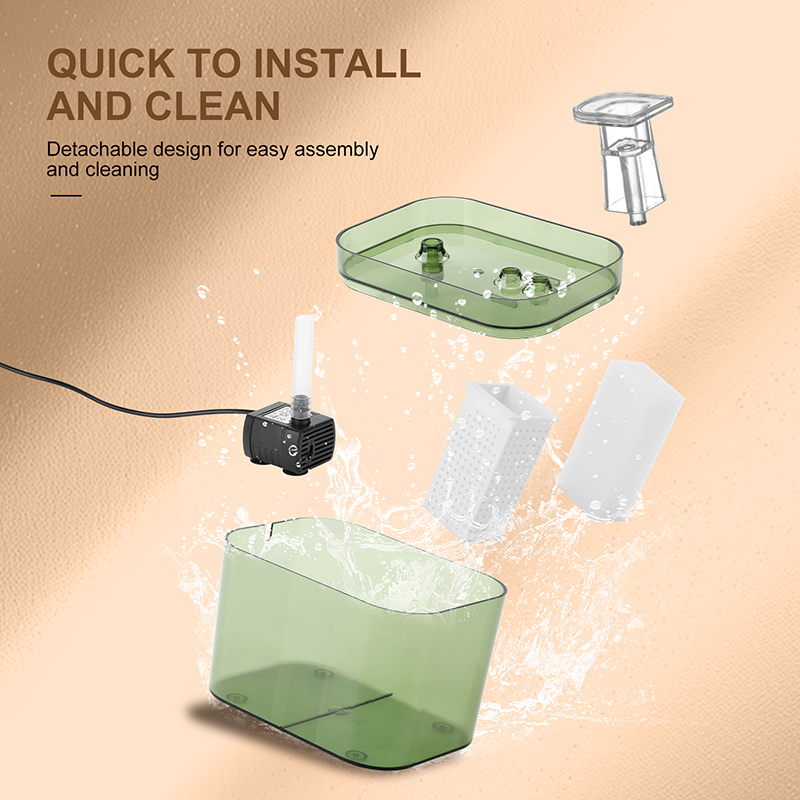 QUICK TO INSTALL AND CLEAN

Detachable design for easy assembly and cleaning