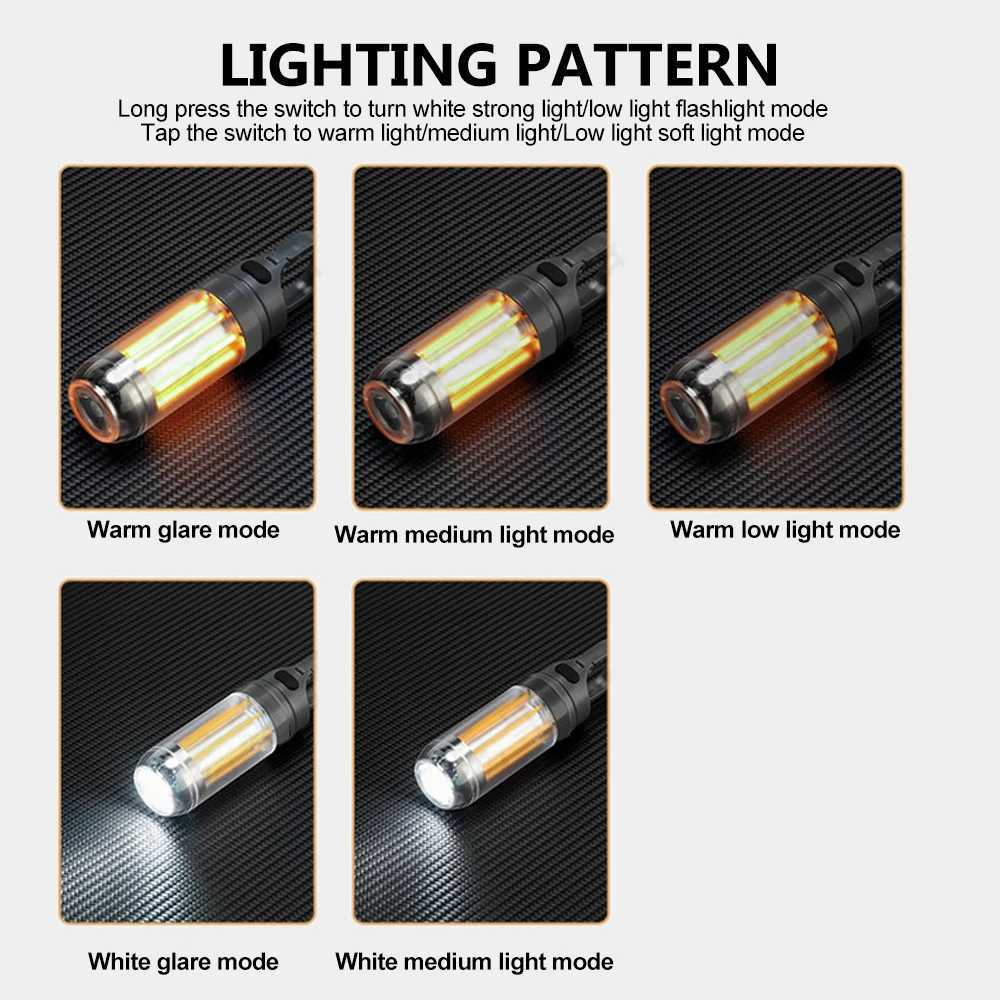 LIGHTING PATTERN

Long press the switch to turn white strong light/low light flashlight mode
Tap the switch to warm light/medium light/Low light soft light mode

Warm glare mode

Warm medium light mode

Warm low light mode

White glare mode

White medium light mode